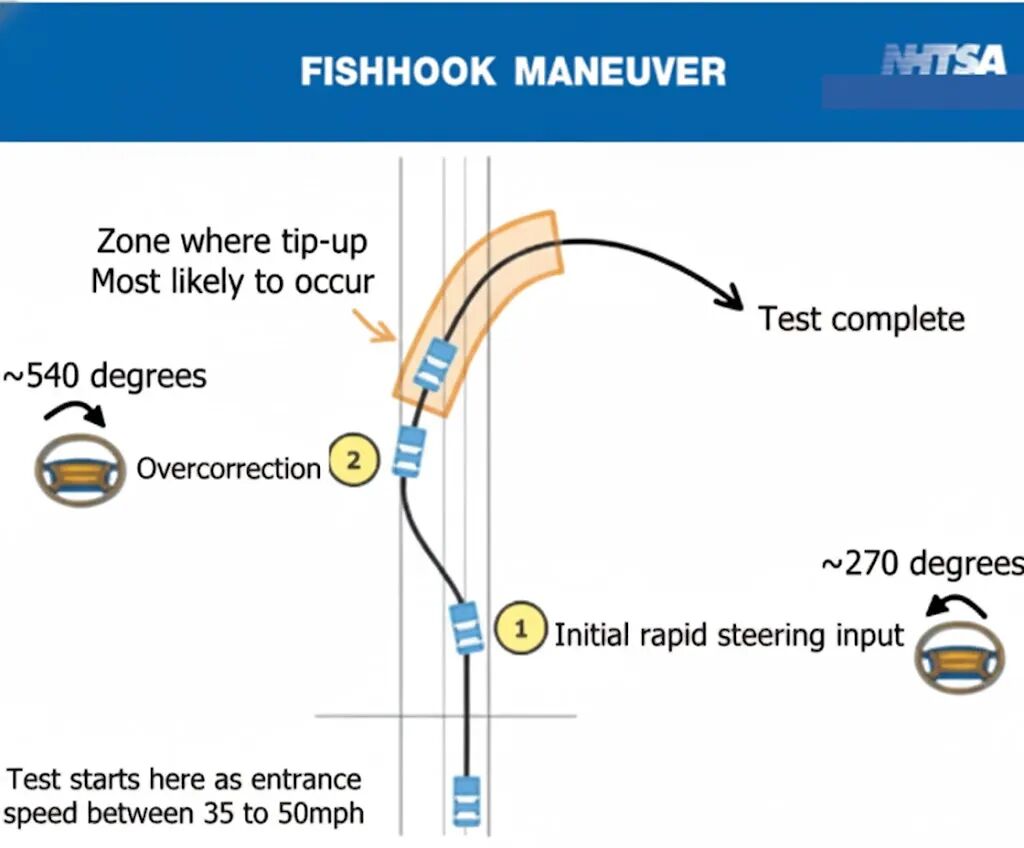 FISHHOOK MANEUVER

NHTSA

Zone where tip-up
Most likely to occur

Test complete

~540 degrees

Overcorrection 2

~270 degrees

1 Initial rapid steering input

Test starts here as entrance speed between 35 to 50mph