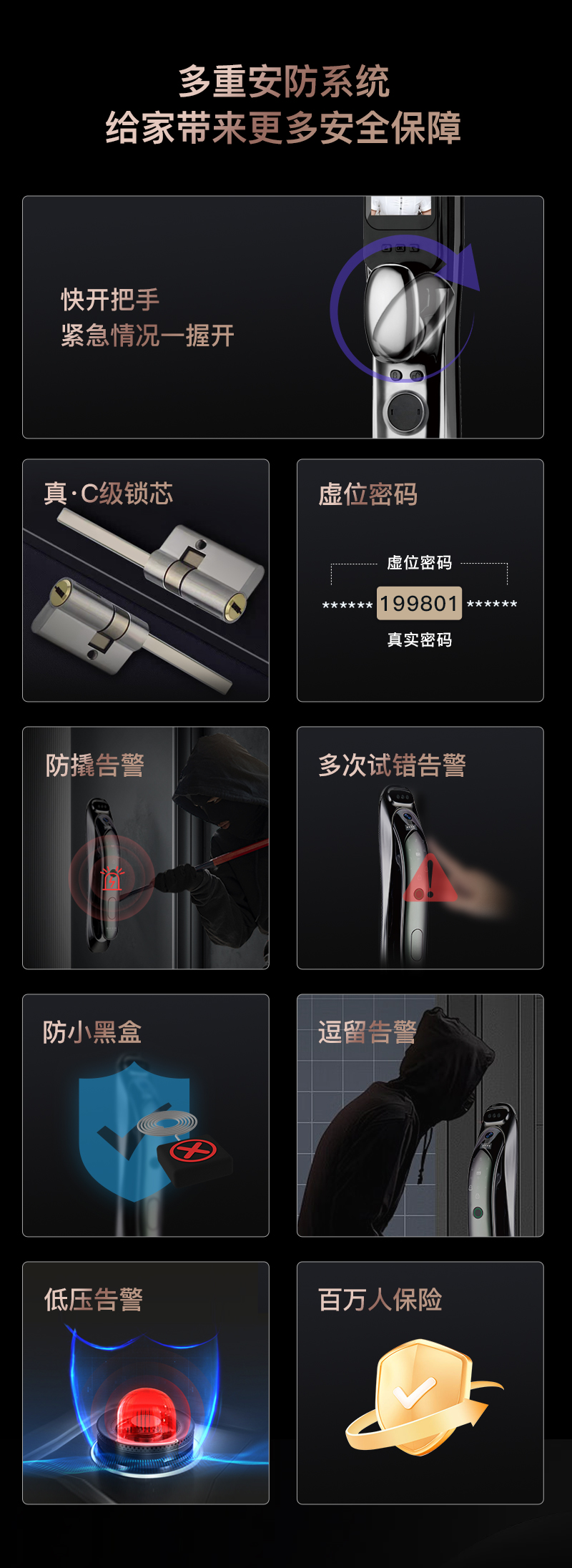 多重安防系统
给家带来更多安全保障

快开把手
紧急情况一握开

真·C级锁芯

虚位密码

虚位密码
****** 199801 ******
真实密码

防撬告警

多次试错告警

防小黑盒

逗留告警

低压告警

百万人保险