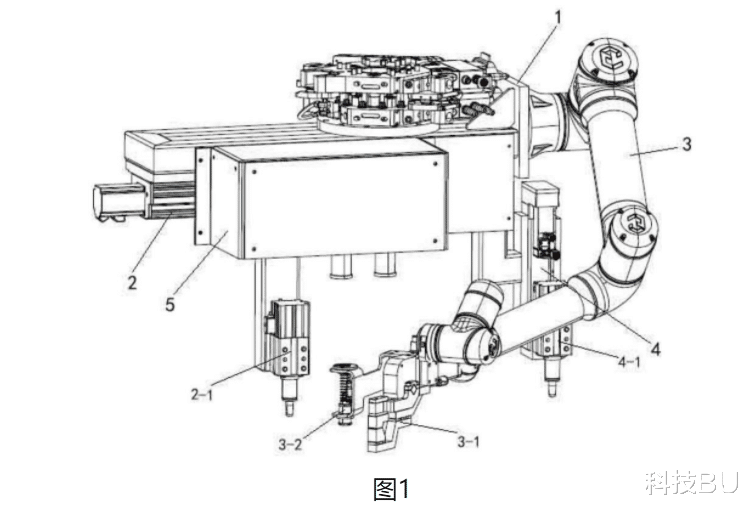 1
3
2
5
4
4-1
2-1
3-2
3-1
图1
科技BU