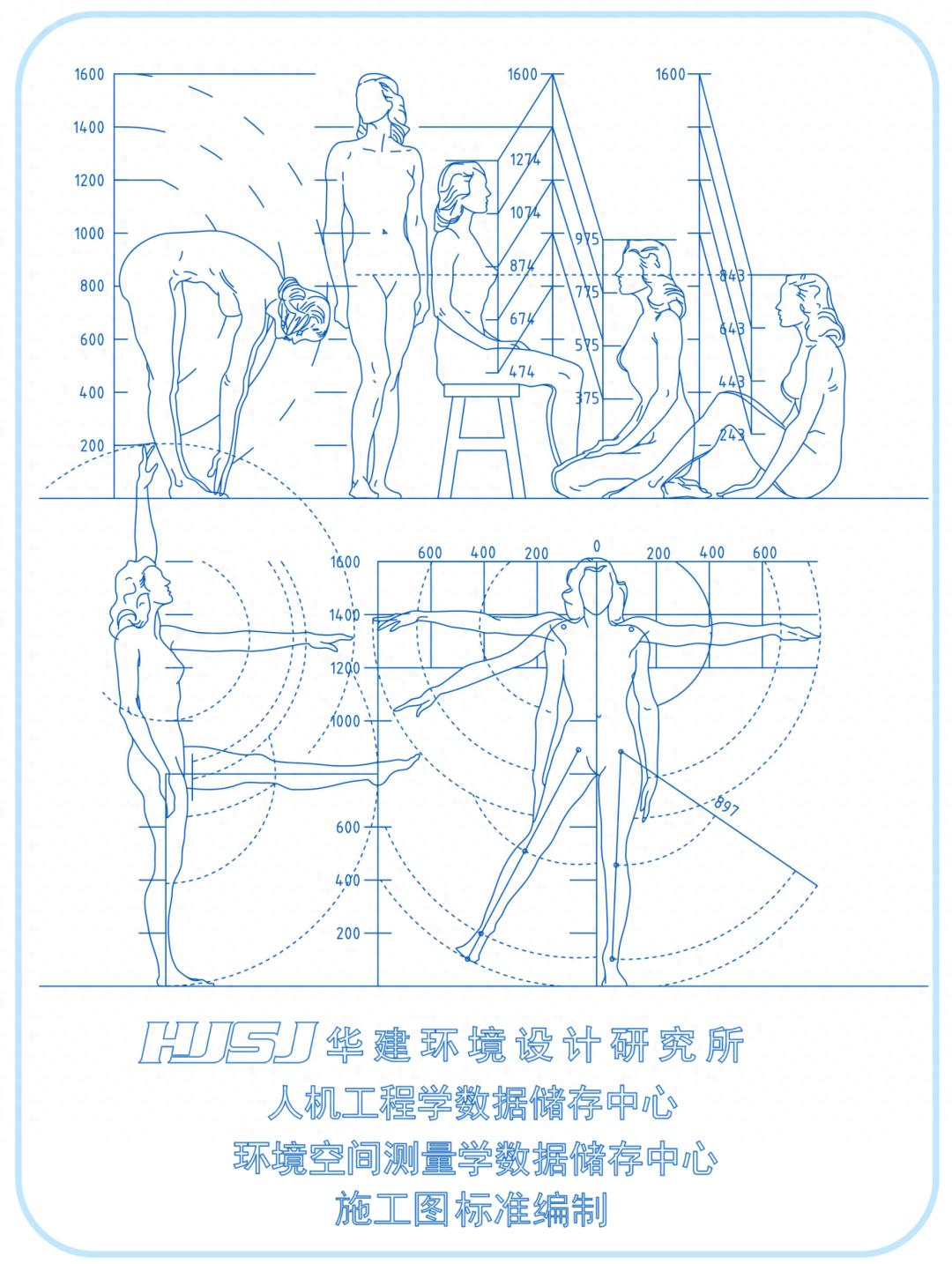 1600
1400
1200
1000
800
600
400
200

1600
1274
1074
874
674
474

975
775
575
375

1600
843
643
443
243

1600
1400
1200
1000
600
400
200

600 400 200 0 200 400 600

897

HJSJ 华建环境设计研究所
人机工程学数据储存中心
环境空间测量学数据储存中心
施工图标准编制