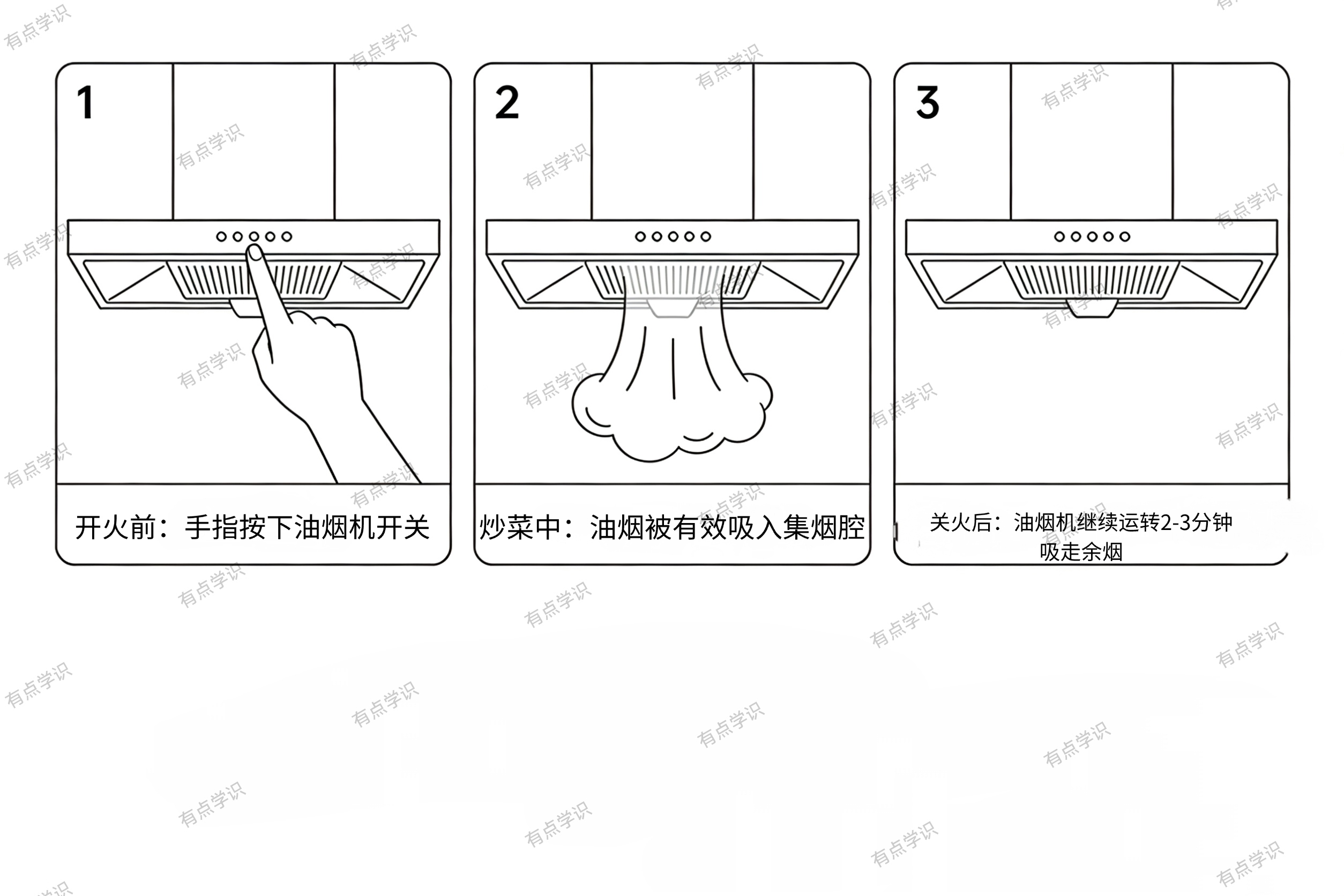 1

开火前：手指按下油烟机开关

2

炒菜中：油烟被有效吸入集烟腔

3

关火后：油烟机继续运转2-3分钟吸走余烟

有点学识