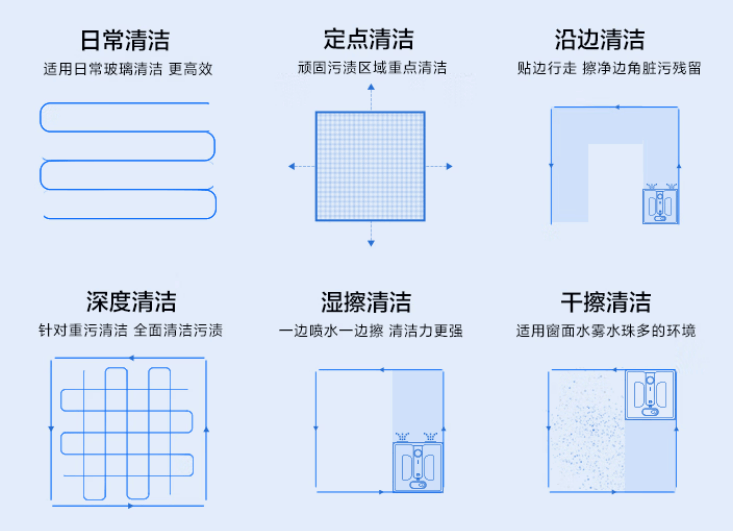 日常清洁
适用日常玻璃清洁 更高效

定点清洁
顽固污渍区域重点清洁

沿边清洁
贴边行走 擦净边角脏污残留

深度清洁
针对重污清洁 全面清洁污渍

湿擦清洁
一边喷水一边擦 清洁力更强

干擦清洁
适用窗面水雾水珠多的环境