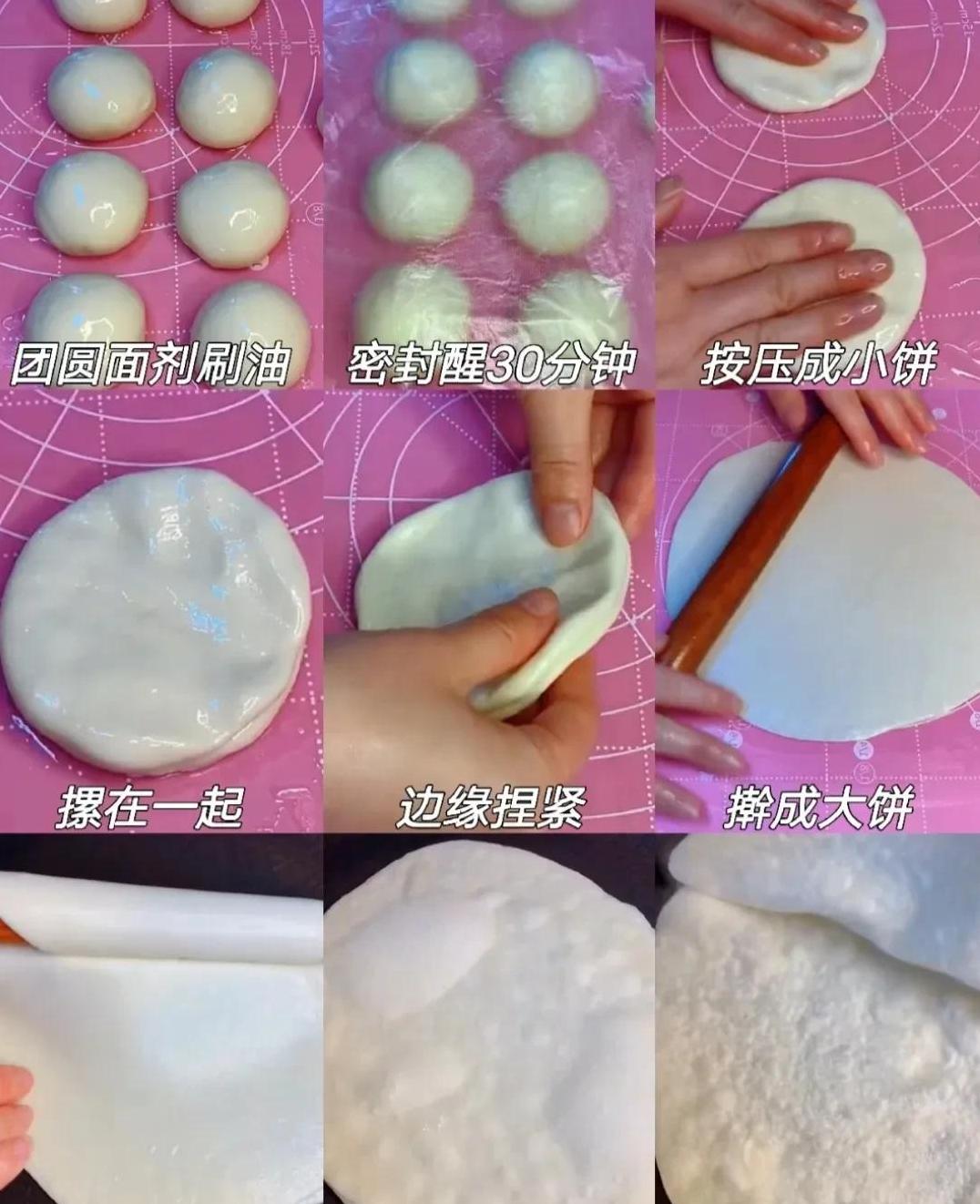 团圆面剂刷油

密封醒30分钟

按压成小饼

摞在一起

边缘捏紧

擀成大饼