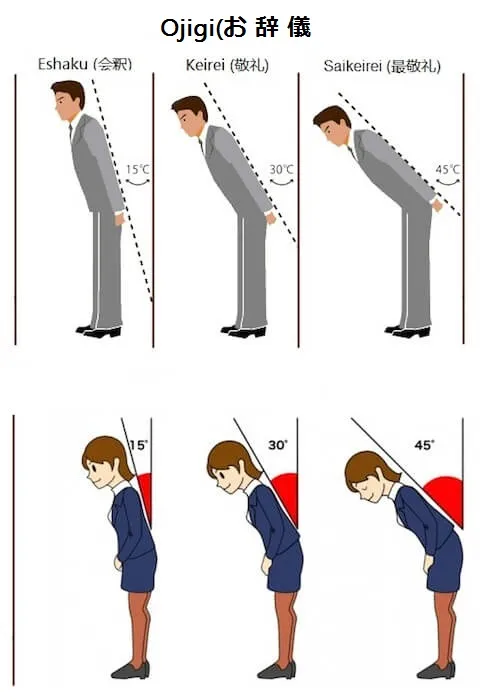 Ojigi(お 辞 儀

Eshaku (会釈)

Keirei (敬礼)

Saikeirei (最敬礼)

15℃

30℃

45℃

15°

30°

45°