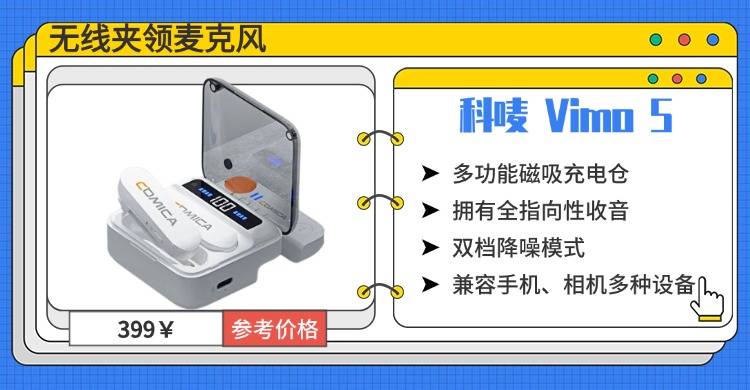 无线夹领麦克风

COMICA
COMICA
100

399￥
参考价格

科唛 Vimo S

➤ 多功能磁吸充电仓
➤ 拥有全指向性收音
➤ 双档降噪模式
➤ 兼容手机、相机多种设备