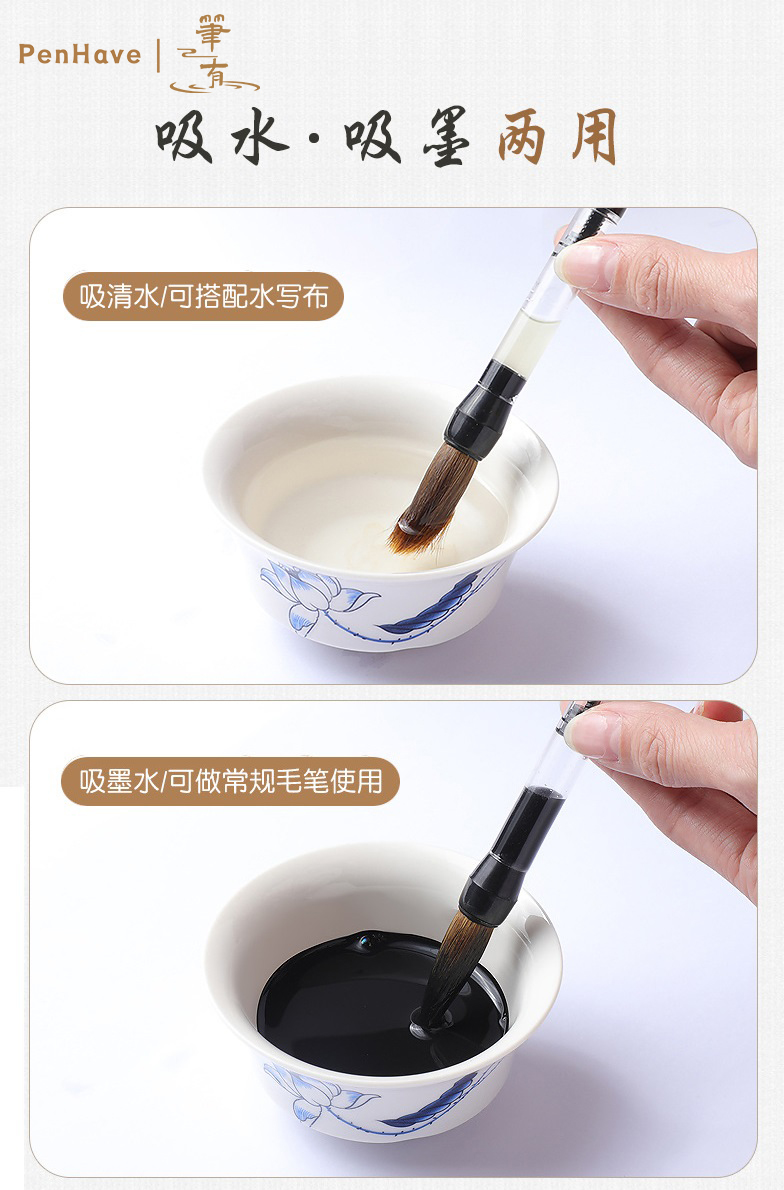 PenHave | 筆有

吸水·吸墨两用

吸清水/可搭配水写布

吸墨水/可做常规毛笔使用