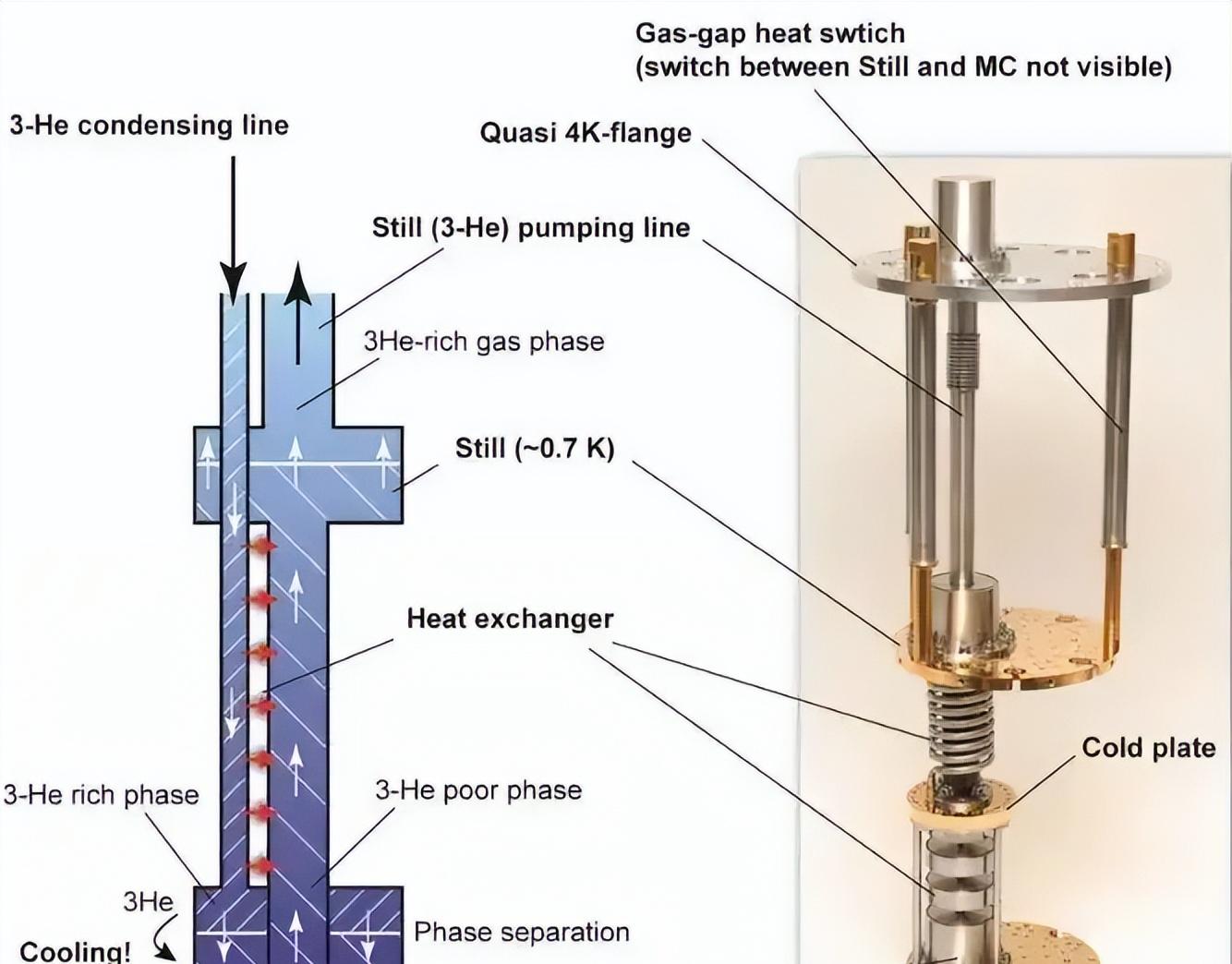 Gas-gap heat swtich
(switch between Still and MC not visible)

3-He condensing line

Quasi 4K-flange

Still (3-He) pumping line

3He-rich gas phase

Still (~0.7 K)

Heat exchanger

Cold plate

3-He rich phase

3-He poor phase

3He

Cooling!

Phase separation