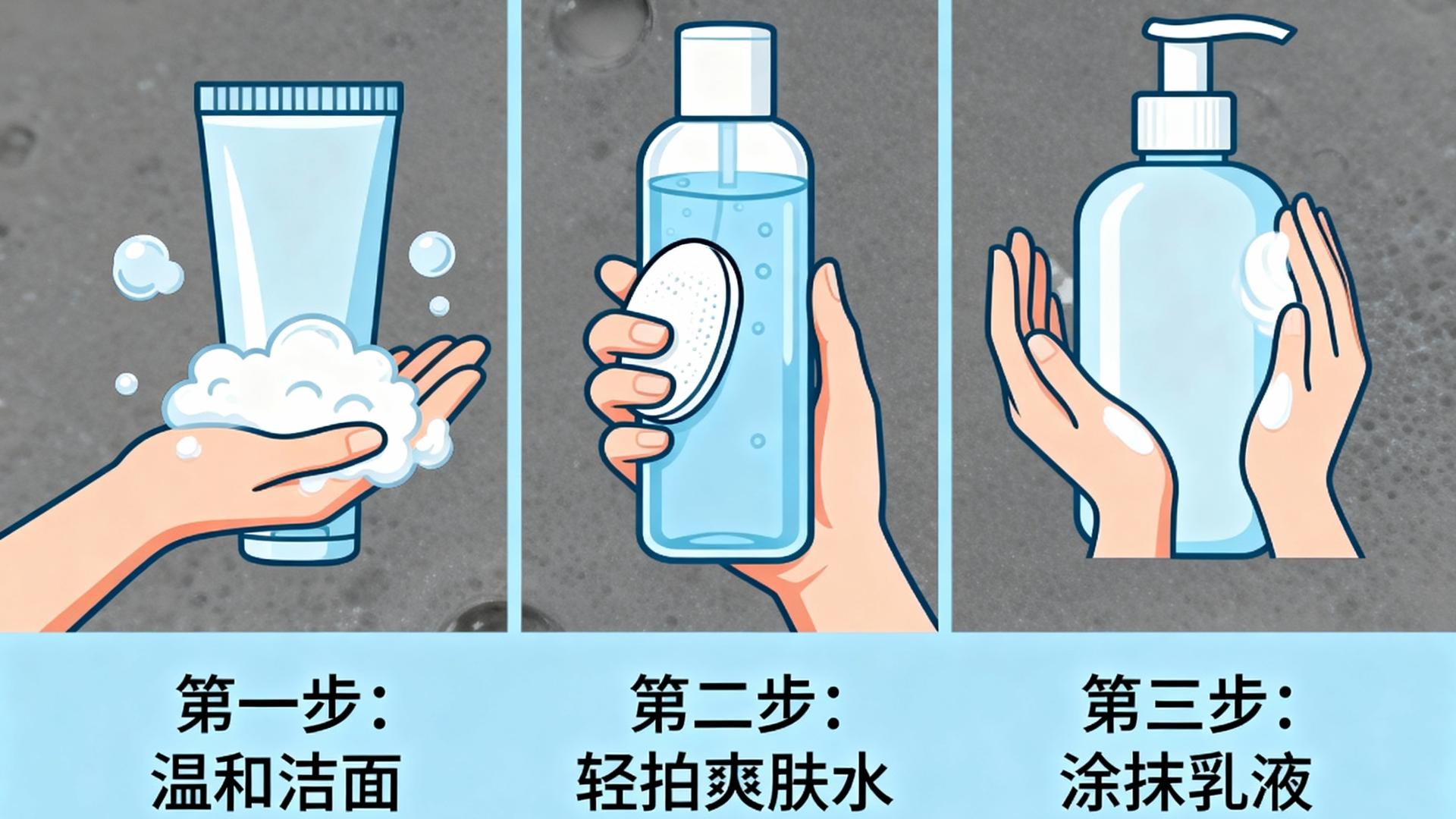 第一步：
温和洁面

第二步：
轻拍爽肤水

第三步：
涂抹乳液