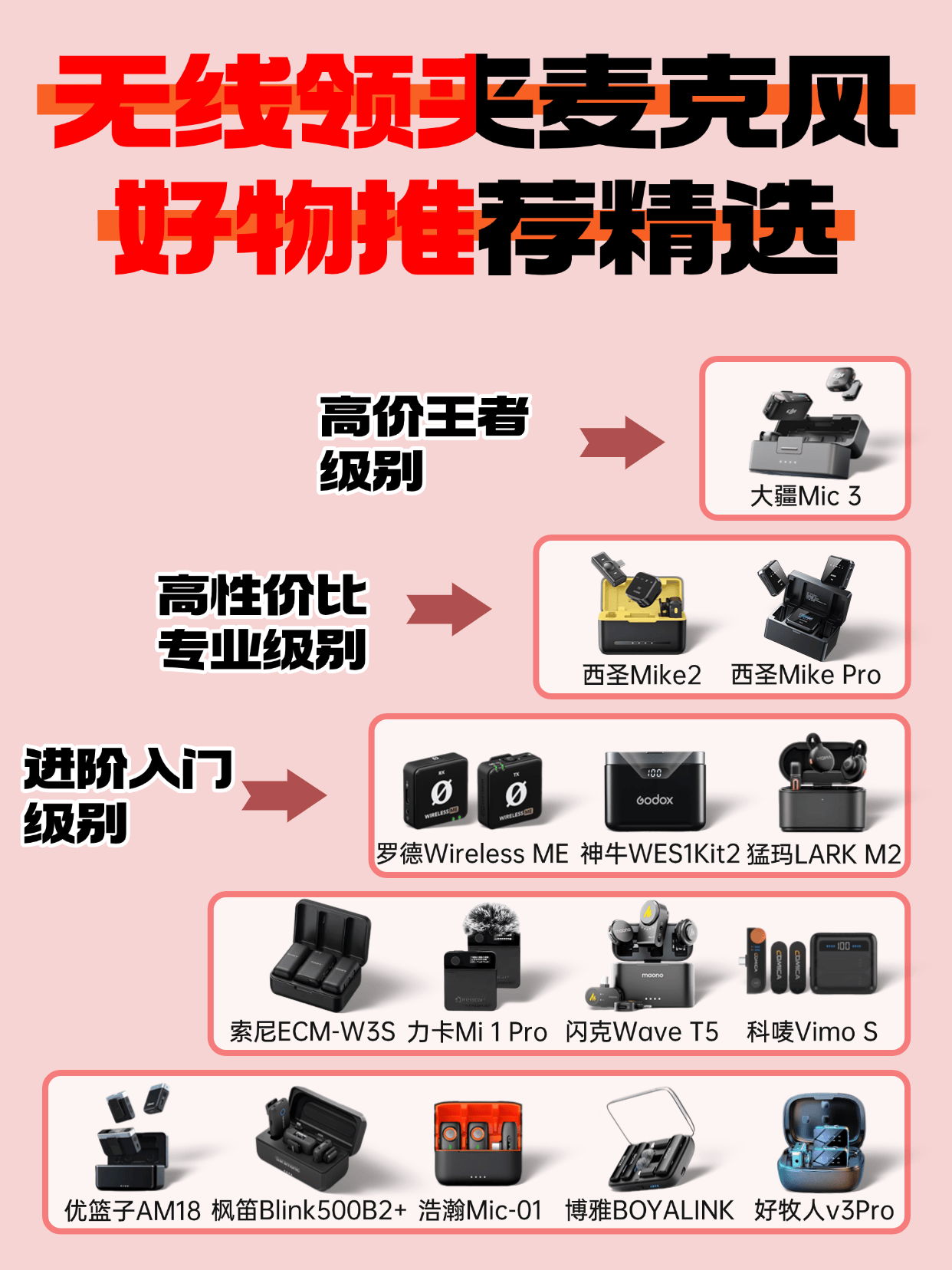 无线领夹麦克风
好物推荐精选

高价王者级别

大疆Mic 3

高性价比专业级别

西圣Mike2 西圣Mike Pro

进阶入门级别

罗德Wireless ME 神牛WES1Kit2 猛玛LARK M2

索尼ECM-W3S 力卡Mi 1 Pro 闪克Wave T5 科唛Vimo S

优篮子AM18 枫笛Blink500B2+ 浩瀚Mic-01 博雅BOYALINK 好牧人v3Pro