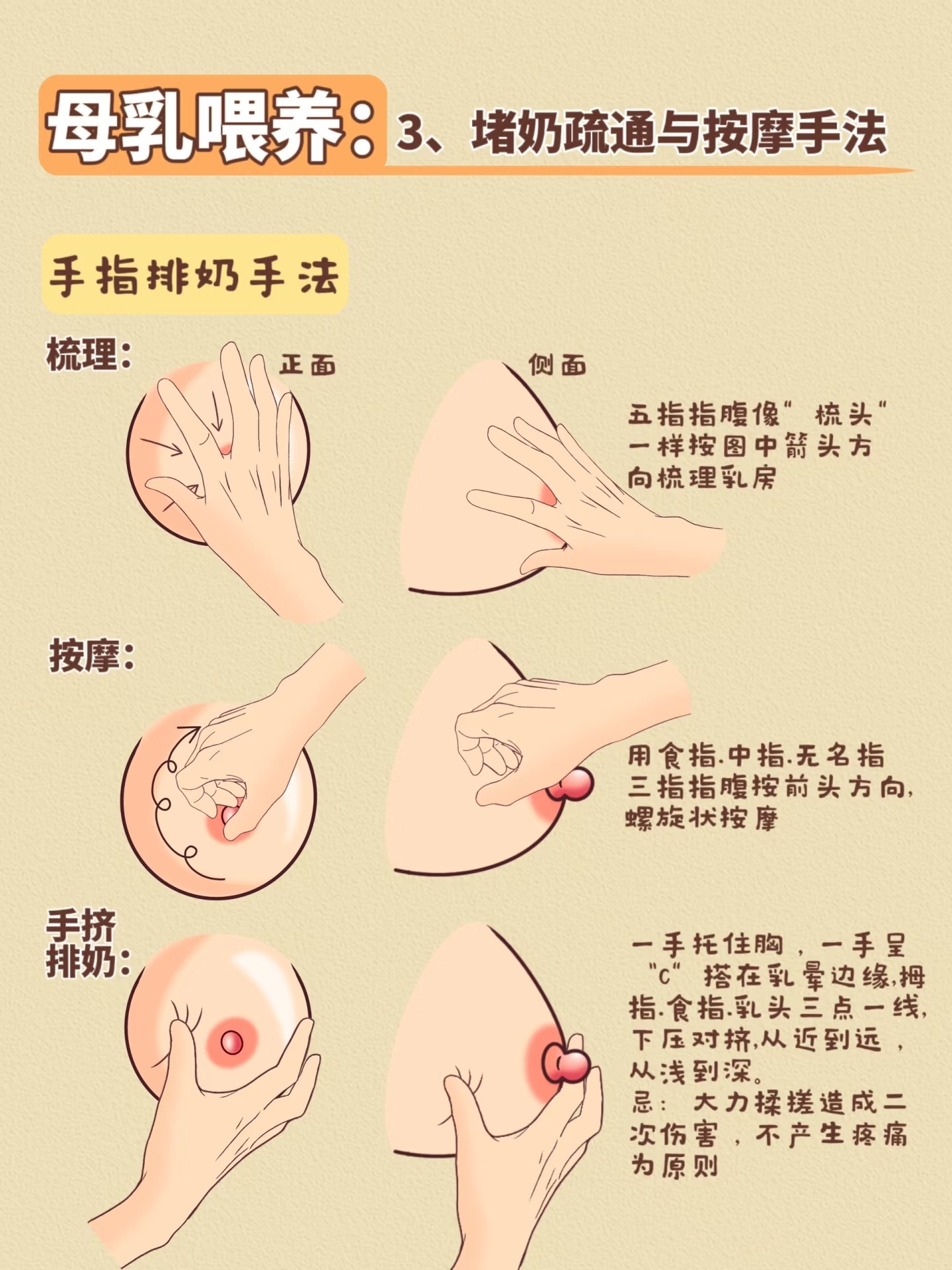 母乳喂养：3、堵奶疏通与按摩手法

手指排奶手法

梳理：

正面

侧面

五指指腹像“梳头”一样按图中箭头方向梳理乳房

按摩：

用食指.中指.无名指三指指腹按前头方向，螺旋状按摩

手挤排奶：

一手托住胸，一手呈“C”搭在乳晕边缘,拇指.食指.乳头三点一线，下压对挤,从近到远，从浅到深。
忌：大力揉搓造成二次伤害，不产生疼痛为原则