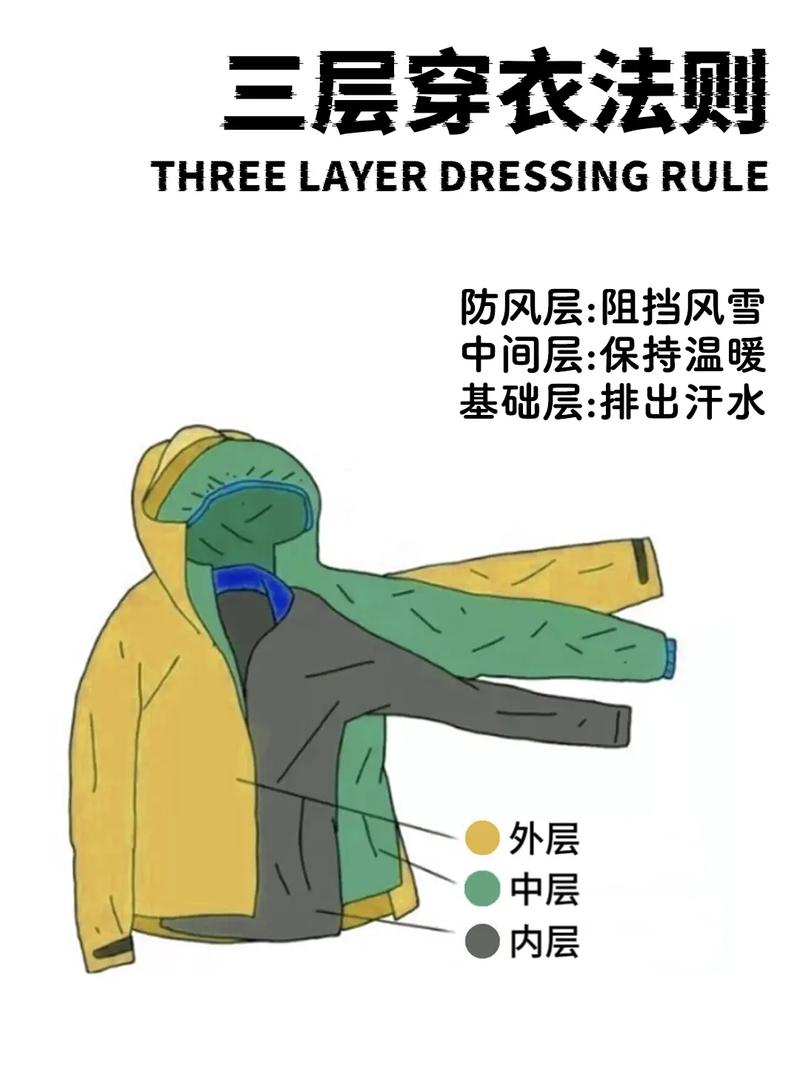 三层穿衣法则
THREE LAYER DRESSING RULE

防风层:阻挡风雪
中间层:保持温暖
基础层:排出汗水

外层
中层
内层