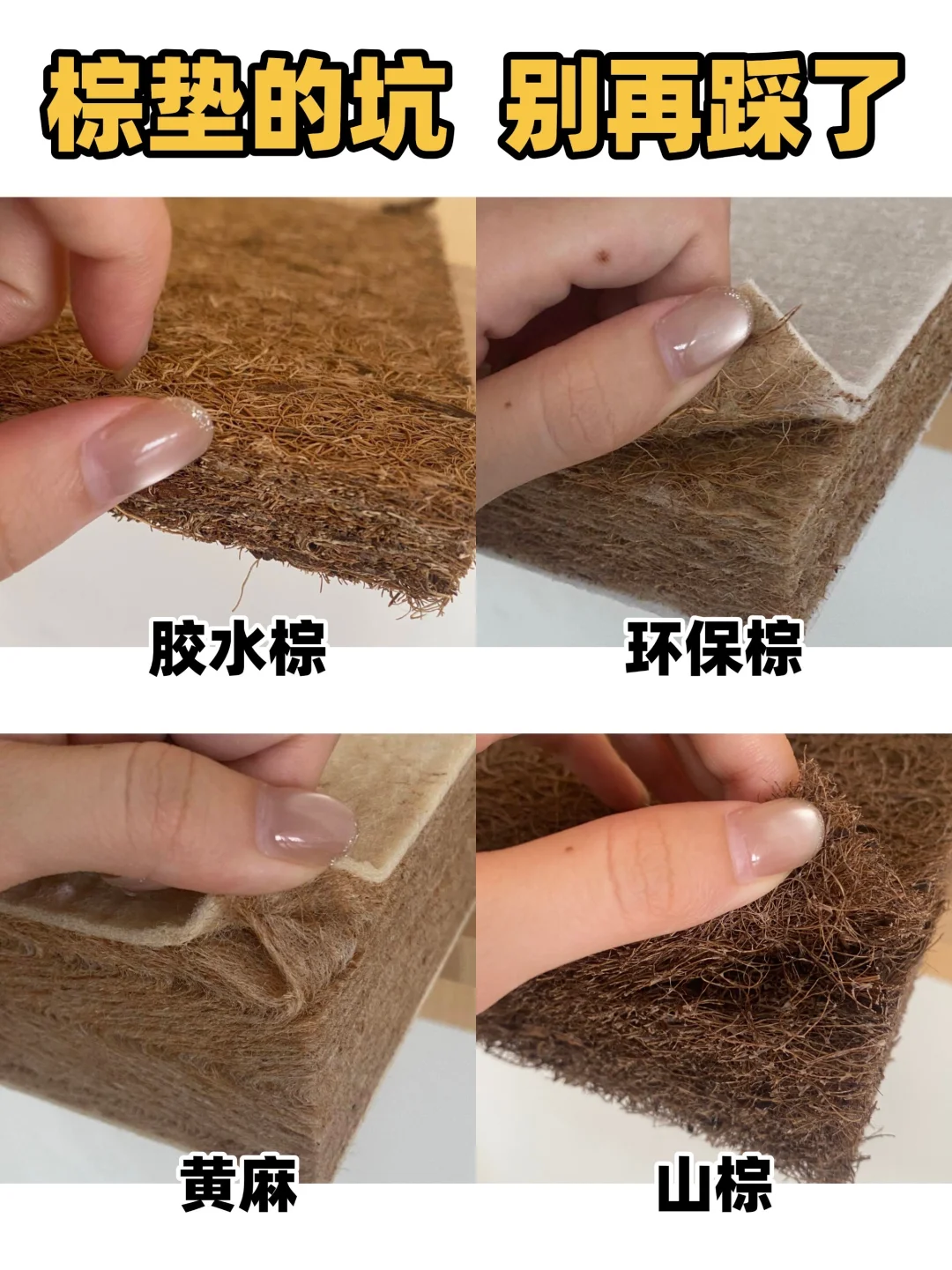 棕垫的坑 别再踩了

胶水棕

环保棕

黄麻

山棕