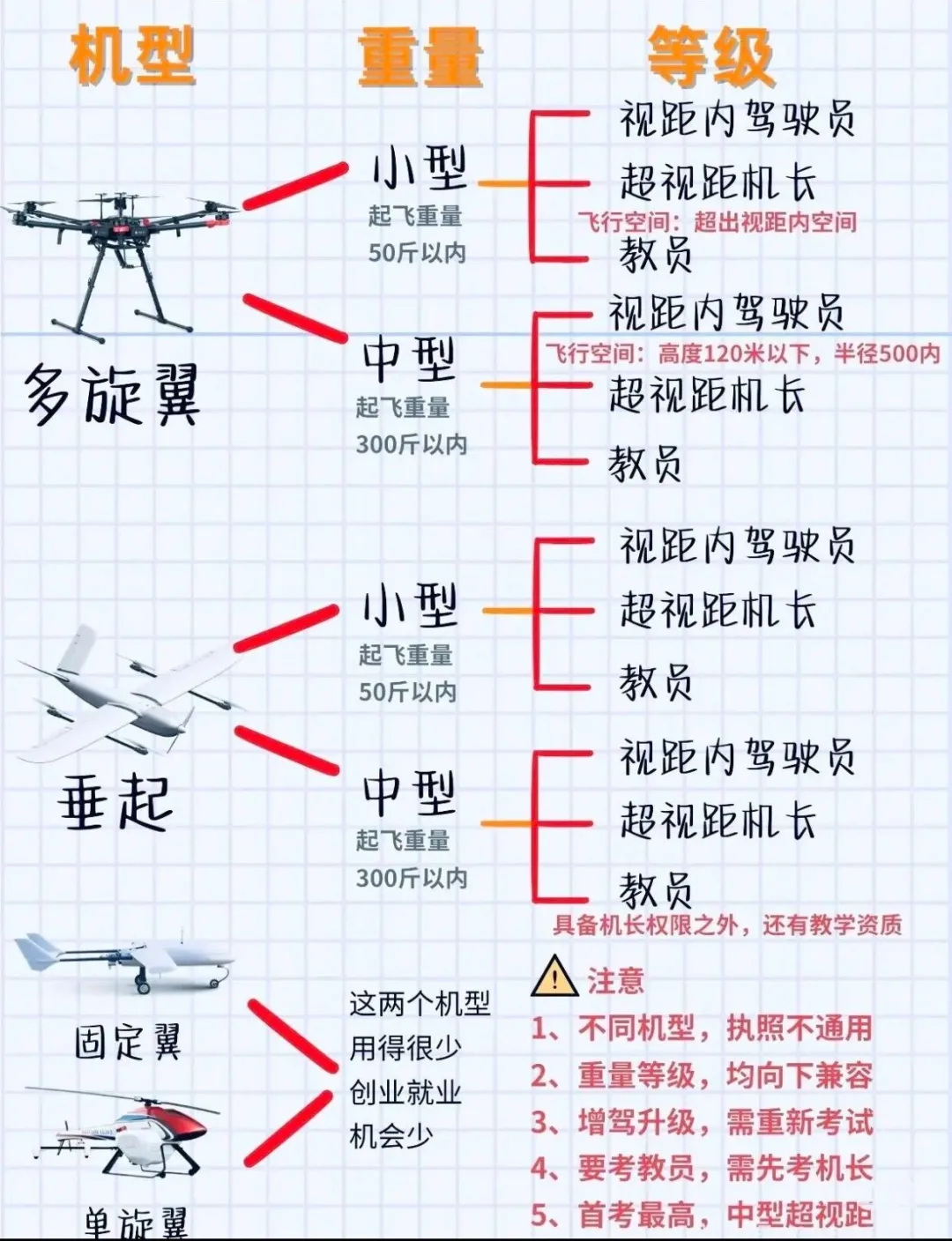 机型 重量 等级

多旋翼

小型
起飞重量
50斤以内

视距内驾驶员
超视距机长
飞行空间：超出视距内空间
教员

中型
起飞重量
300斤以内

视距内驾驶员
飞行空间：高度120米以下，半径500内
超视距机长
教员

垂起

小型
起飞重量
50斤以内

视距内驾驶员
超视距机长
教员

中型
起飞重量
300斤以内

视距内驾驶员
超视距机长
教员
具备机长权限之外，还有教学资质

固定翼

单旋翼

这两个机型
用得很少
创业就业
机会少

注意
1、不同机型，执照不通用
2、重量等级，均向下兼容
3、增驾升级，需重新考试
4、要考教员，需先考机长
5、首考最高，中型超视距