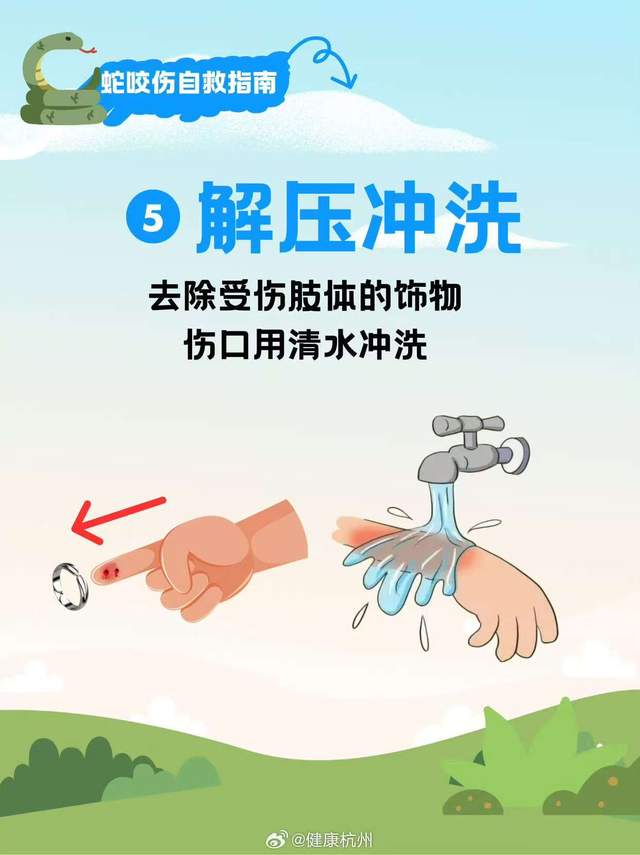 蛇咬伤自救指南

5 解压冲洗

去除受伤肢体的饰物
伤口用清水冲洗

@健康杭州