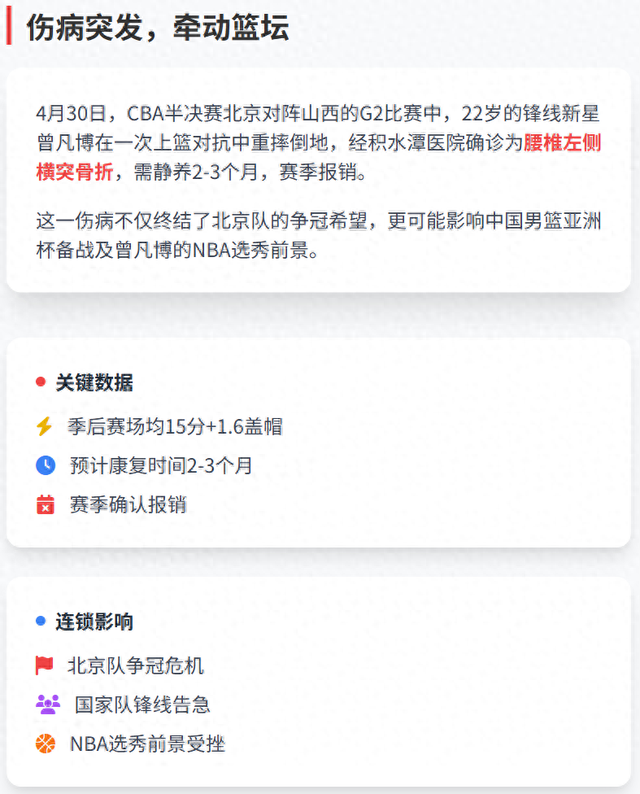 伤病突发，牵动篮坛

4月30日，CBA半决赛北京对阵山西的G2比赛中，22岁的锋线新星曾凡博在一次上篮对抗中重摔倒地，经积水潭医院确诊为腰椎左侧横突骨折，需静养2-3个月，赛季报销。

这一伤病不仅终结了北京队的争冠希望，更可能影响中国男篮亚洲杯备战及曾凡博的NBA选秀前景。

• 关键数据

季后赛场均15分+1.6盖帽

预计康复时间2-3个月

赛季确认报销

• 连锁影响

北京队争冠危机

国家队锋线告急

NBA选秀前景受挫