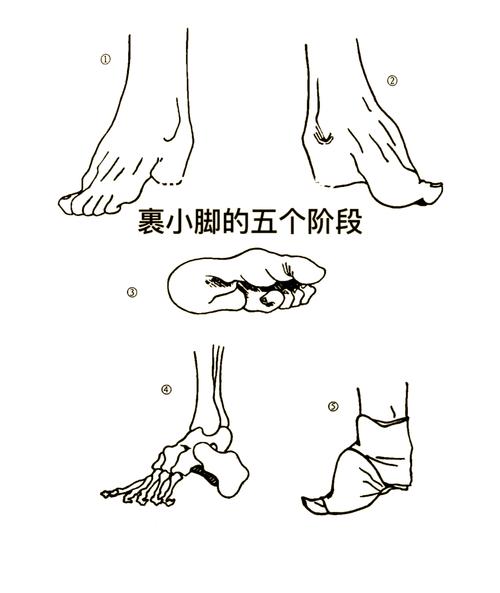 ①

②

裹小脚的五个阶段

③

④

⑤