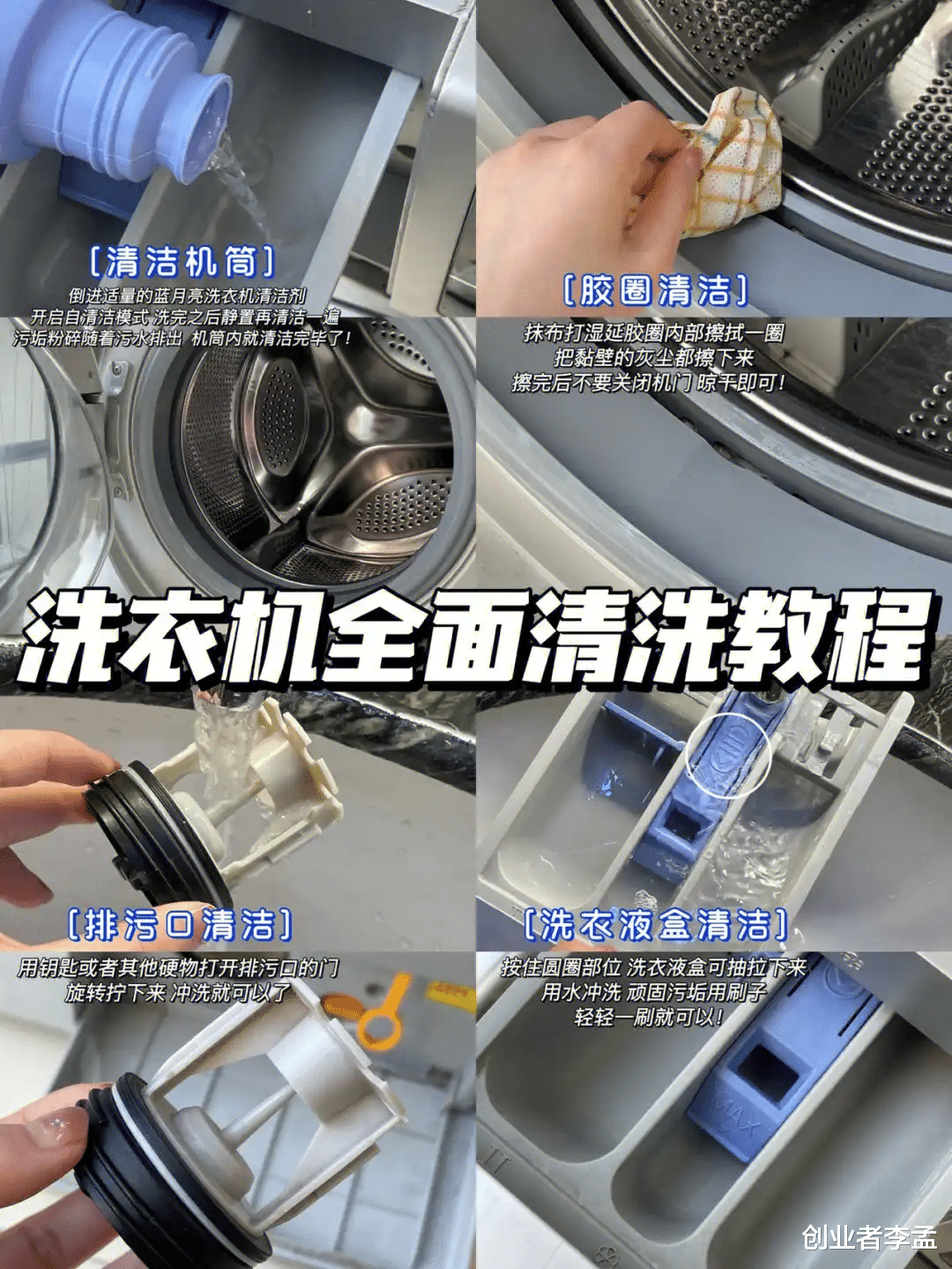 [清洁机筒]
倒进适量的蓝月亮洗衣机清洁剂
开启自清洁模式 洗完之后静置再清洁一遍
污垢粉碎随着污水排出 机筒内就清洁完毕了!

[胶圈清洁]
抹布打湿延胶圈内部擦拭一圈
把黏壁的灰尘都擦下来
擦完后不要关闭机门 晾干即可!

洗衣机全面清洗教程

[排污口清洁]
用钥匙或者其他硬物打开排污口的门
旋转拧下来 冲洗就可以了

[洗衣液盒清洁]
按住圆圈部位 洗衣液盒可抽拉下来
用水冲洗 顽固污垢用刷子
轻轻一刷就可以!

MAX

创业者李孟