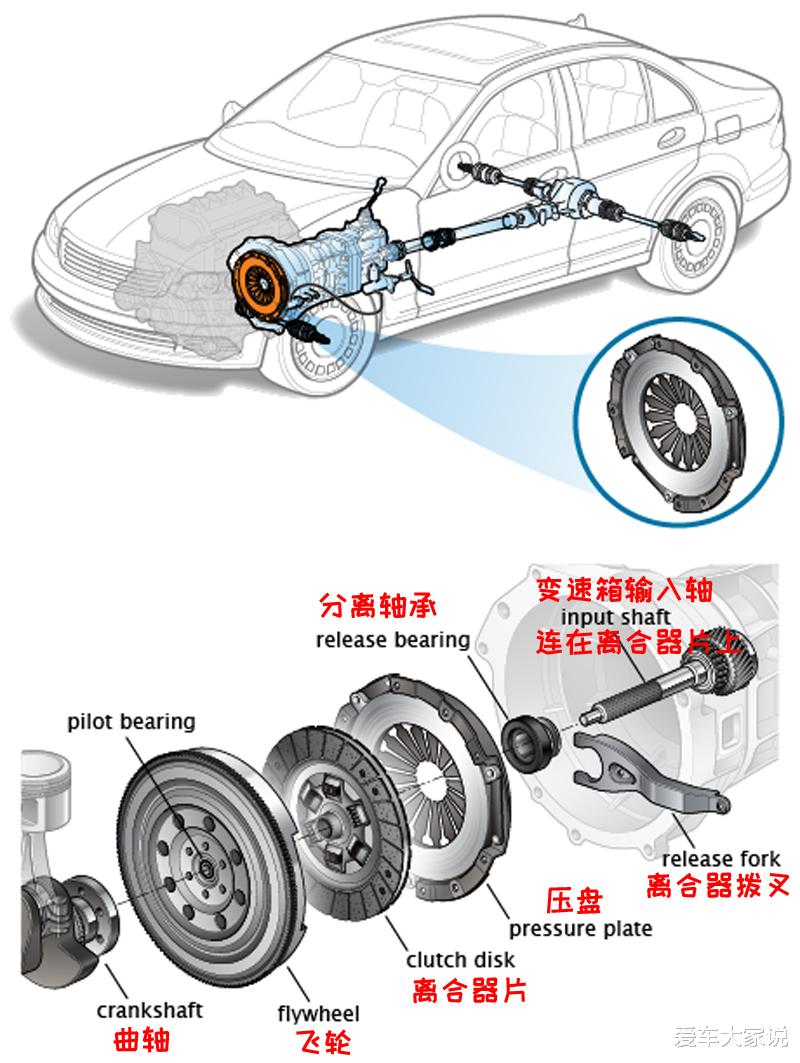 分离轴承
release bearing

变速箱输入轴
input shaft
连在离合器片上

pilot bearing

release fork
离合器拨叉

压盘
pressure plate

clutch disk
离合器片

crankshaft
曲轴

flywheel
飞轮

爱车大家说