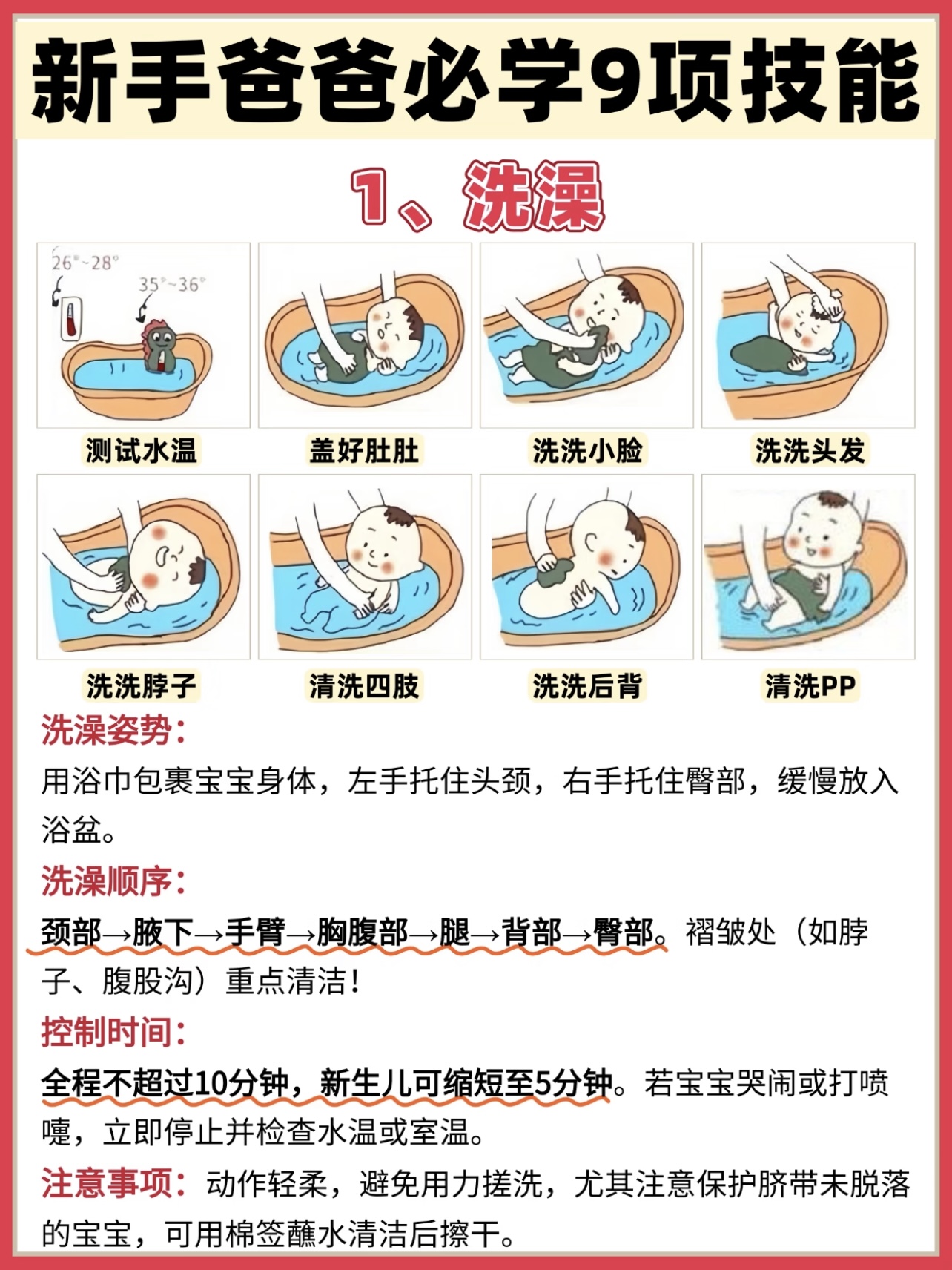 新手爸爸必学9项技能

1、洗澡

26°~28°

35°~36°

测试水温

盖好肚肚

洗洗小脸

洗洗头发

洗洗脖子

清洗四肢

洗洗后背

清洗PP

洗澡姿势：
用浴巾包裹宝宝身体，左手托住头颈，右手托住臀部，缓慢放入浴盆。

洗澡顺序：
颈部→腋下→手臂→胸腹部→腿→背部→臀部。褶皱处（如脖子、腹股沟）重点清洁！

控制时间：
全程不超过10分钟，新生儿可缩短至5分钟。若宝宝哭闹或打喷嚏，立即停止并检查水温或室温。

注意事项：动作轻柔，避免用力搓洗，尤其注意保护脐带未脱落的宝宝，可用棉签蘸水清洁后擦干。