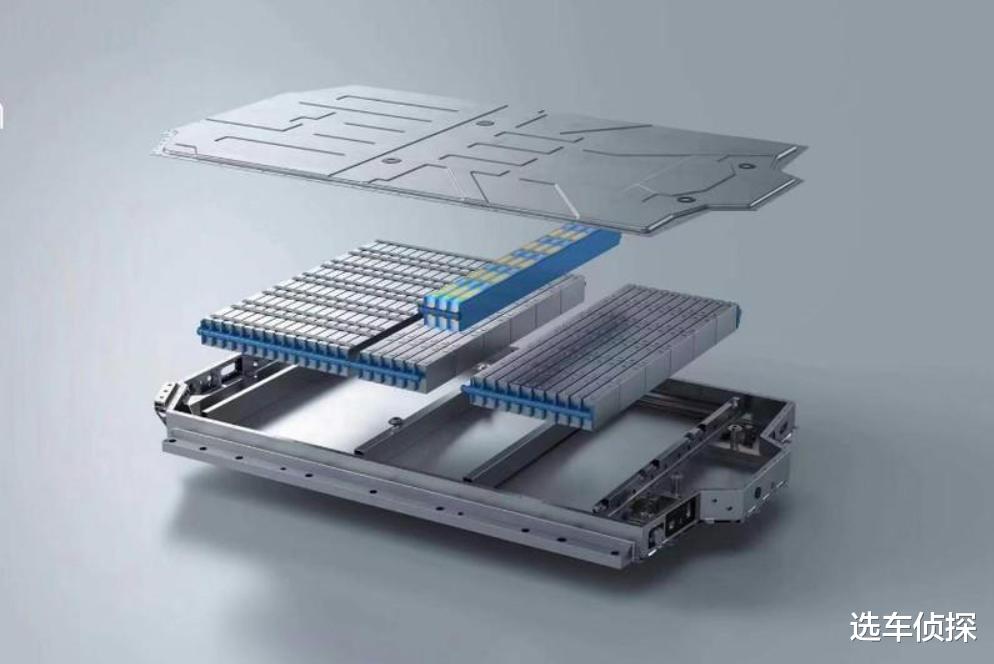 选车侦探