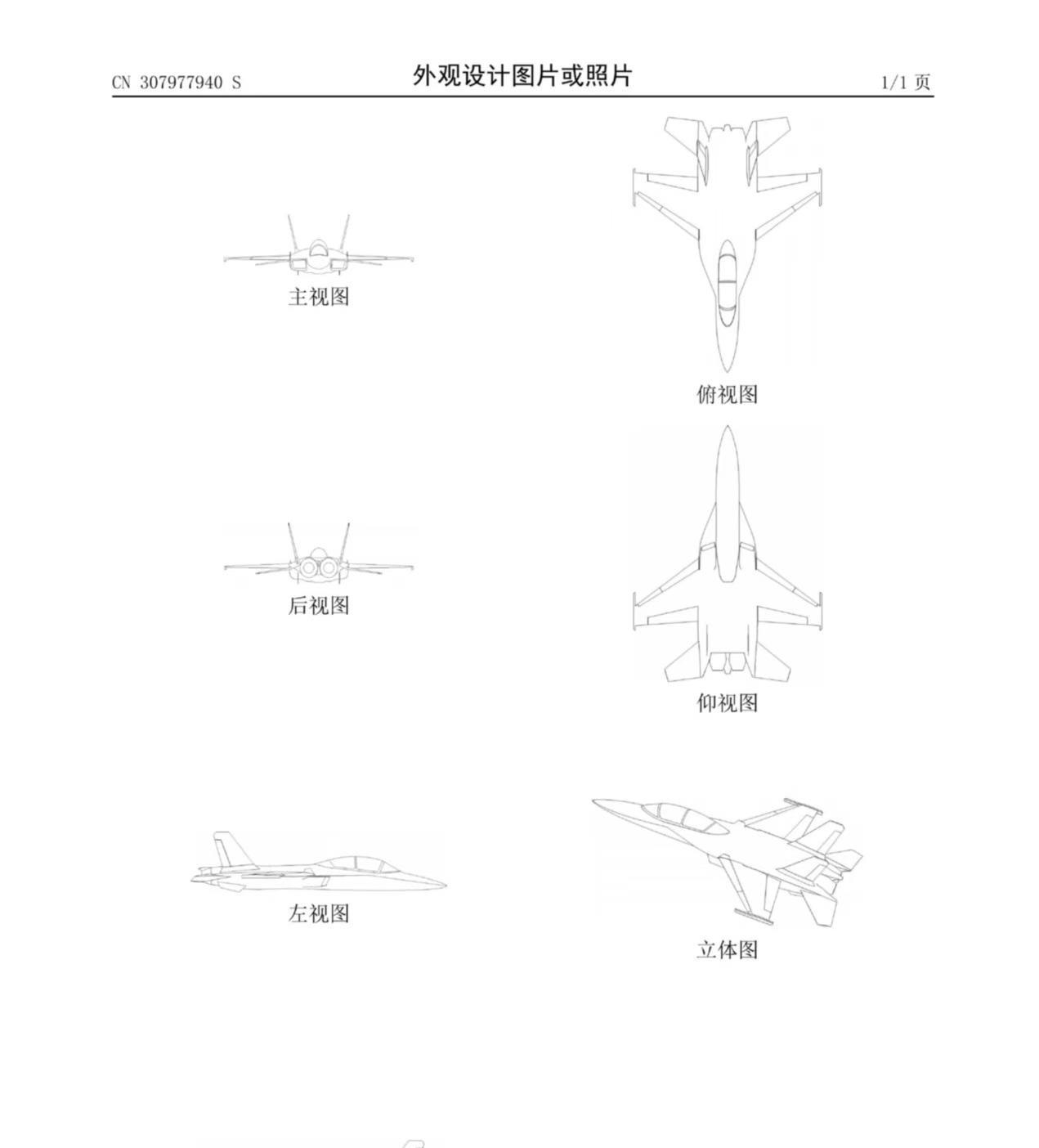 CN 307977940 S

外观设计图片或照片

1/1 页

主视图

俯视图

后视图

仰视图

左视图

立体图