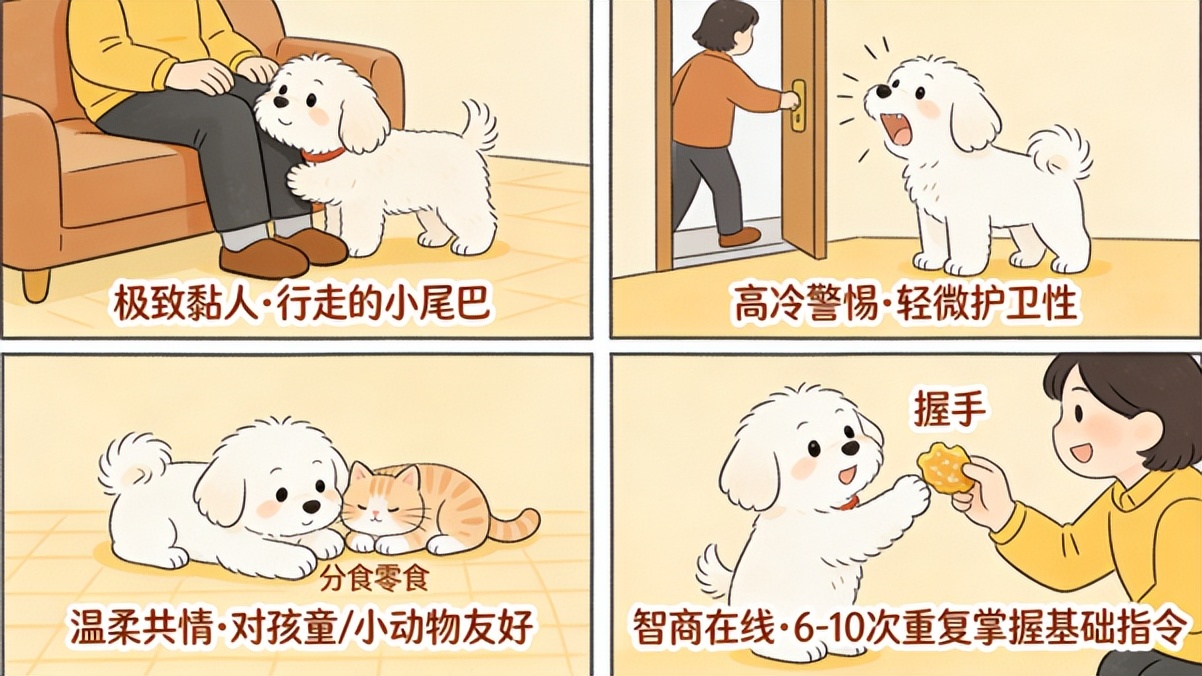 极致黏人·行走的小尾巴

高冷警惕·轻微护卫性

分食零食

温柔共情·对孩童/小动物友好

握手

智商在线·6-10次重复掌握基础指令