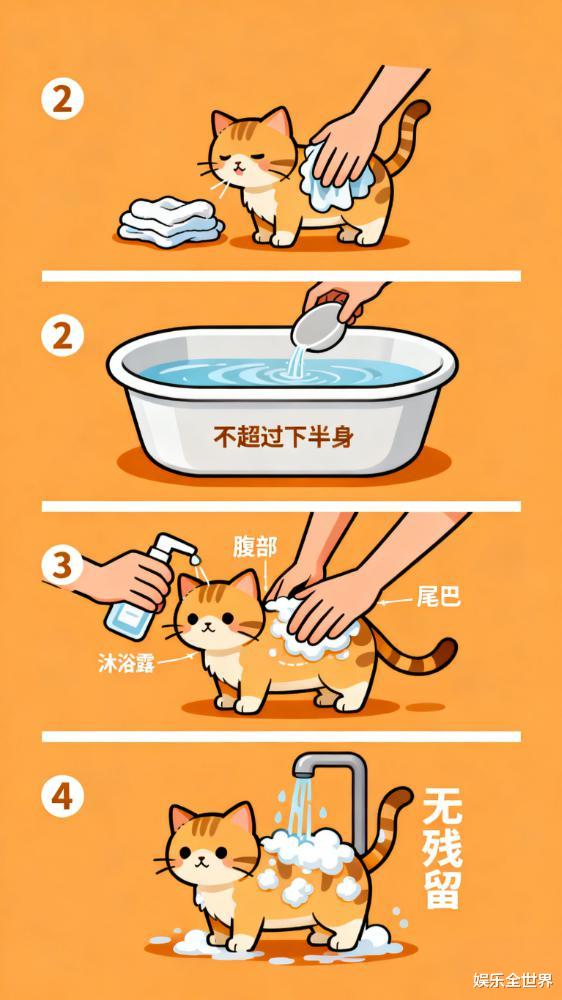 2

2

不超过下半身

3

腹部

尾巴

沐浴露

4

无残留

娱乐全世界