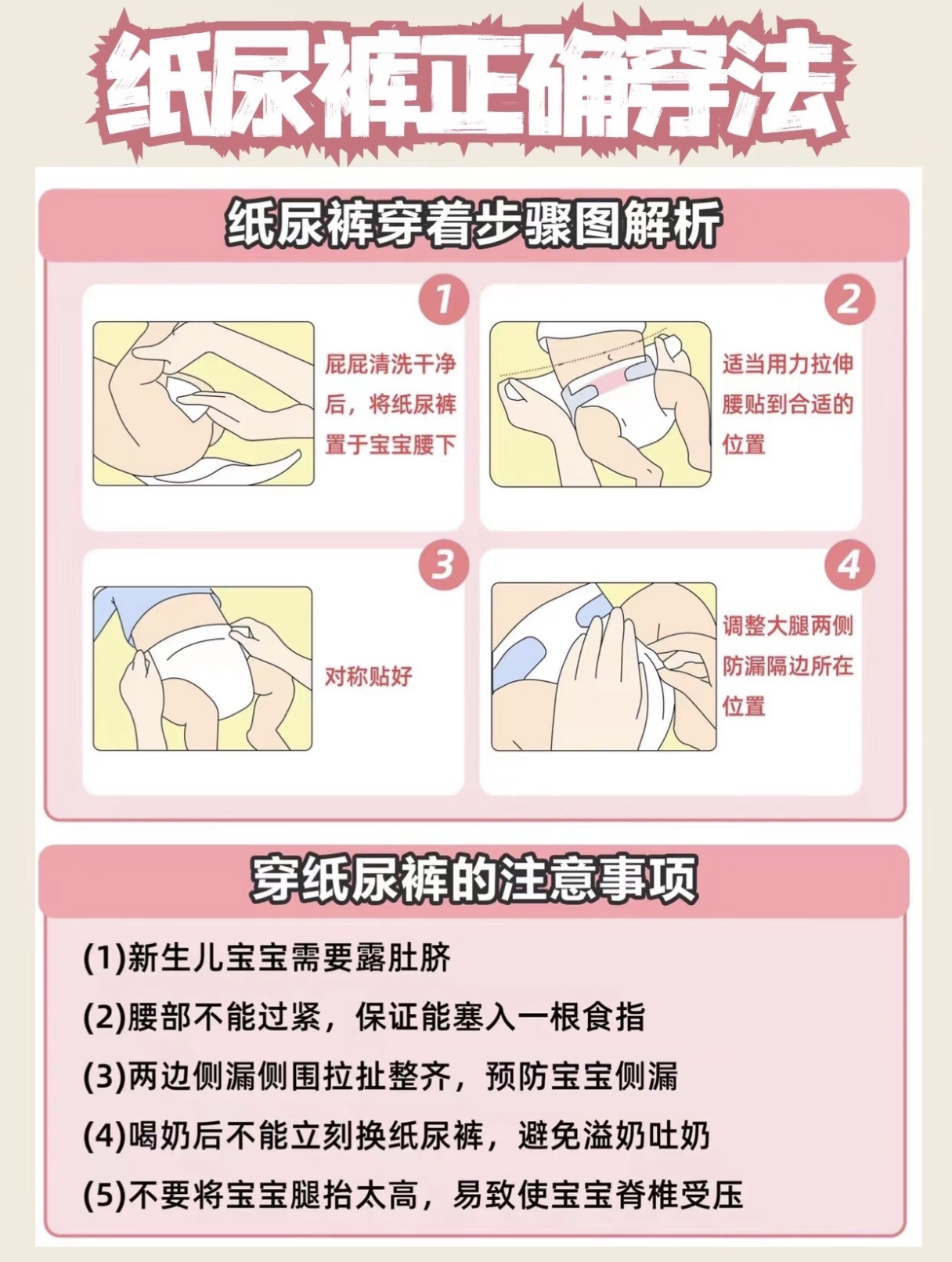 纸尿裤正确穿法

纸尿裤穿着步骤图解析

1
屁屁清洗干净后，将纸尿裤置于宝宝腰下

2
适当用力拉伸腰贴到合适的位置

3
对称贴好

4
调整大腿两侧防漏隔边所在位置

穿纸尿裤的注意事项

(1)新生儿宝宝需要露肚脐

(2)腰部不能过紧，保证能塞入一根食指

(3)两边侧漏侧围拉扯整齐，预防宝宝侧漏

(4)喝奶后不能立刻换纸尿裤，避免溢奶吐奶

(5)不要将宝宝腿抬太高，易致使宝宝脊椎受压