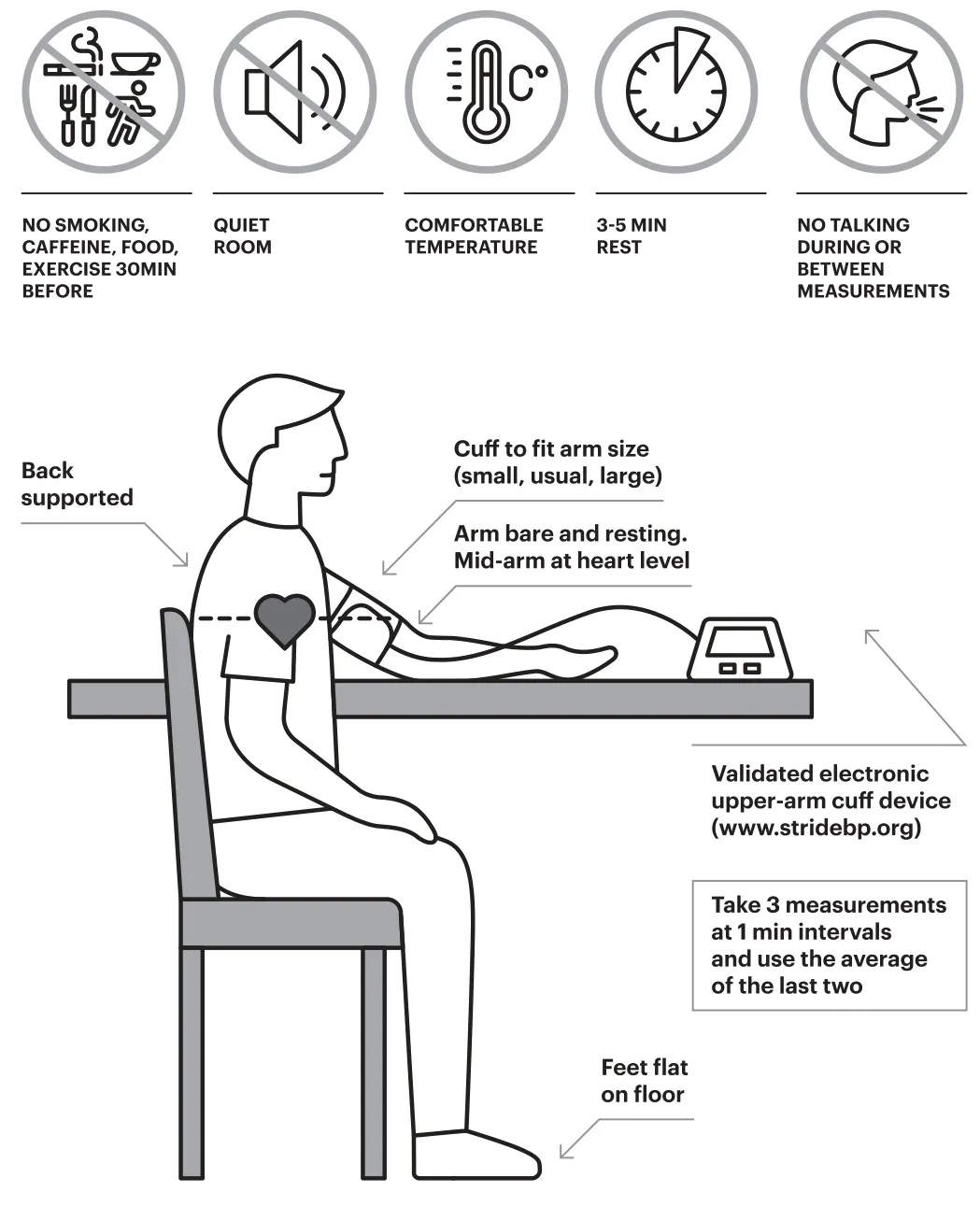 C°

NO SMOKING, CAFFEINE, FOOD, EXERCISE 30MIN BEFORE

QUIET ROOM

COMFORTABLE TEMPERATURE

3-5 MIN REST

NO TALKING DURING OR BETWEEN MEASUREMENTS

Back supported

Cuff to fit arm size (small, usual, large)

Arm bare and resting. Mid-arm at heart level

Validated electronic upper-arm cuff device (www.stridebp.org)

Take 3 measurements at 1 min intervals and use the average of the last two

Feet flat on floor