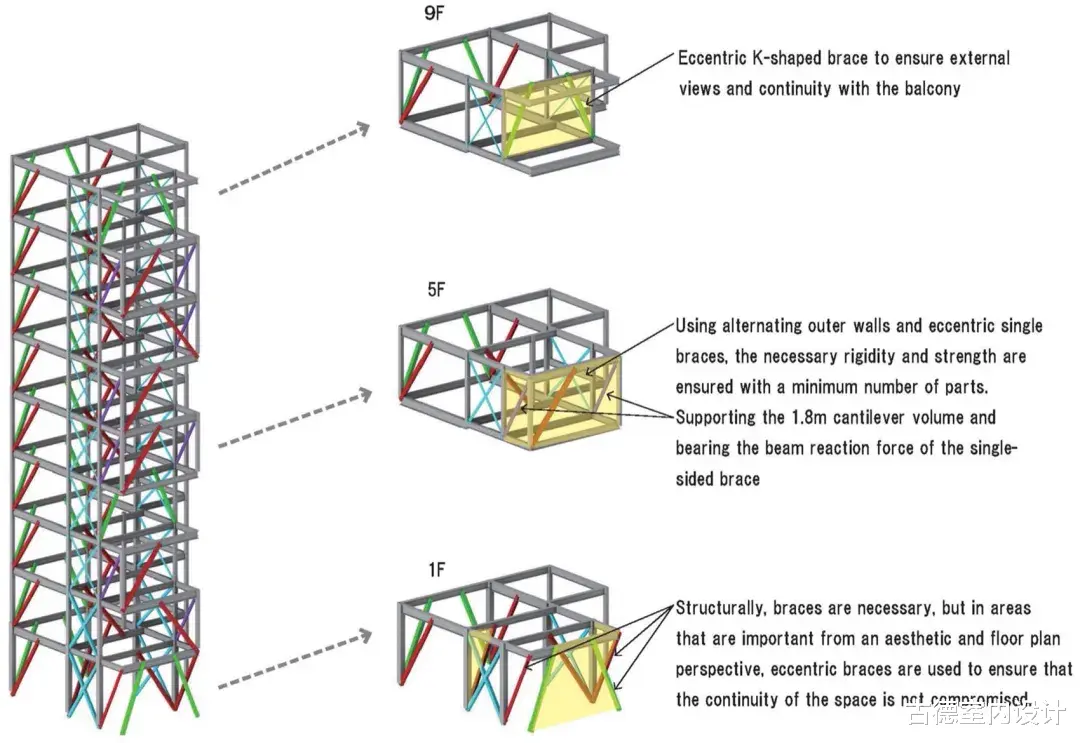 9F

Eccentric K-shaped brace to ensure external views and continuity with the balcony

5F

Using alternating outer walls and eccentric single braces, the necessary rigidity and strength are ensured with a minimum number of parts.

Supporting the 1.8m cantilever volume and bearing the beam reaction force of the single-sided brace

1F

Structurally, braces are necessary, but in areas that are important from an aesthetic and floor plan perspective, eccentric braces are used to ensure that the continuity of the space is not compromised.

古德室内设计