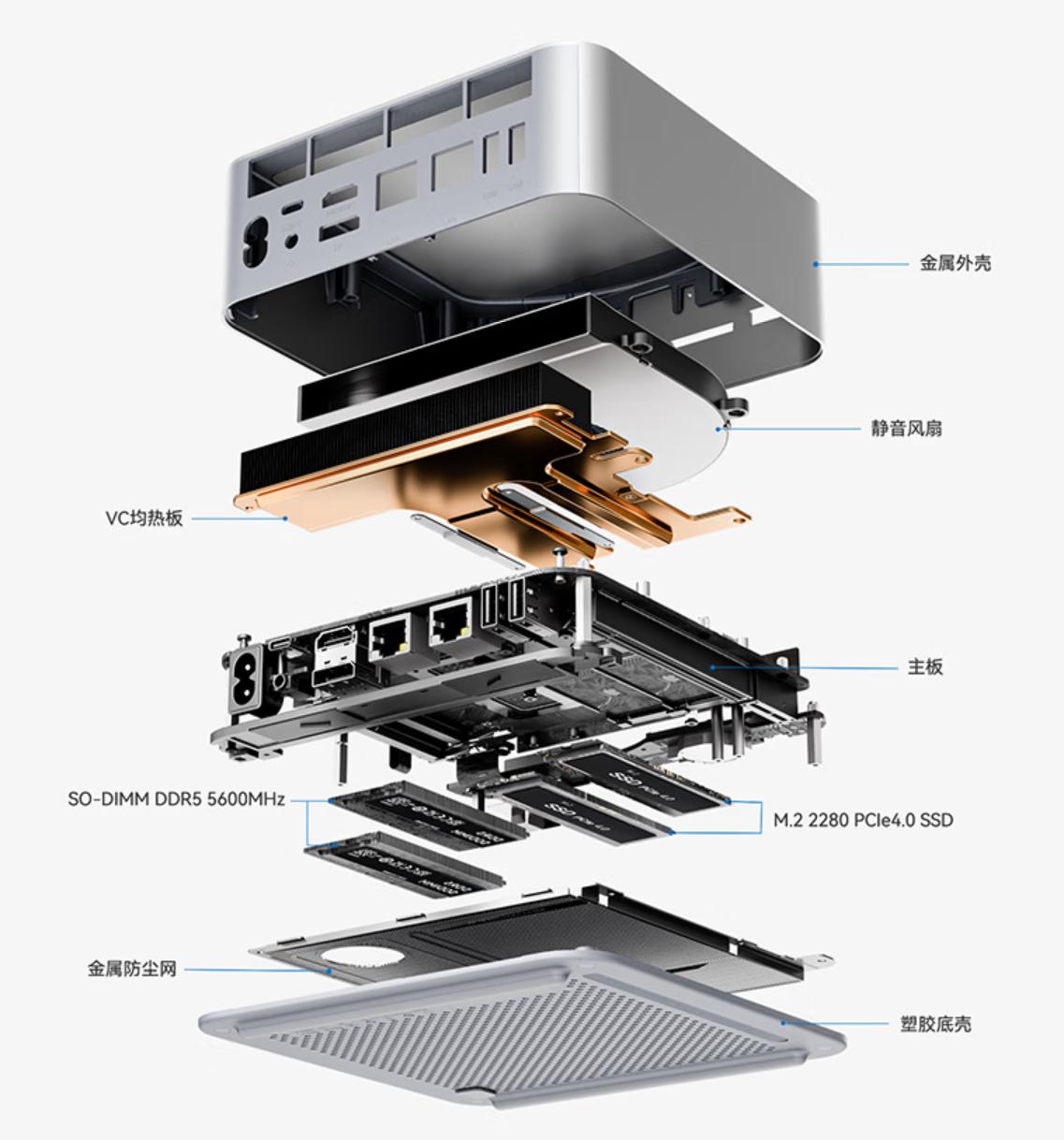 金属外壳

静音风扇

VC均热板

主板

SO-DIMM DDR5 5600MHz

M.2 2280 PCIe4.0 SSD

金属防尘网

塑胶底壳