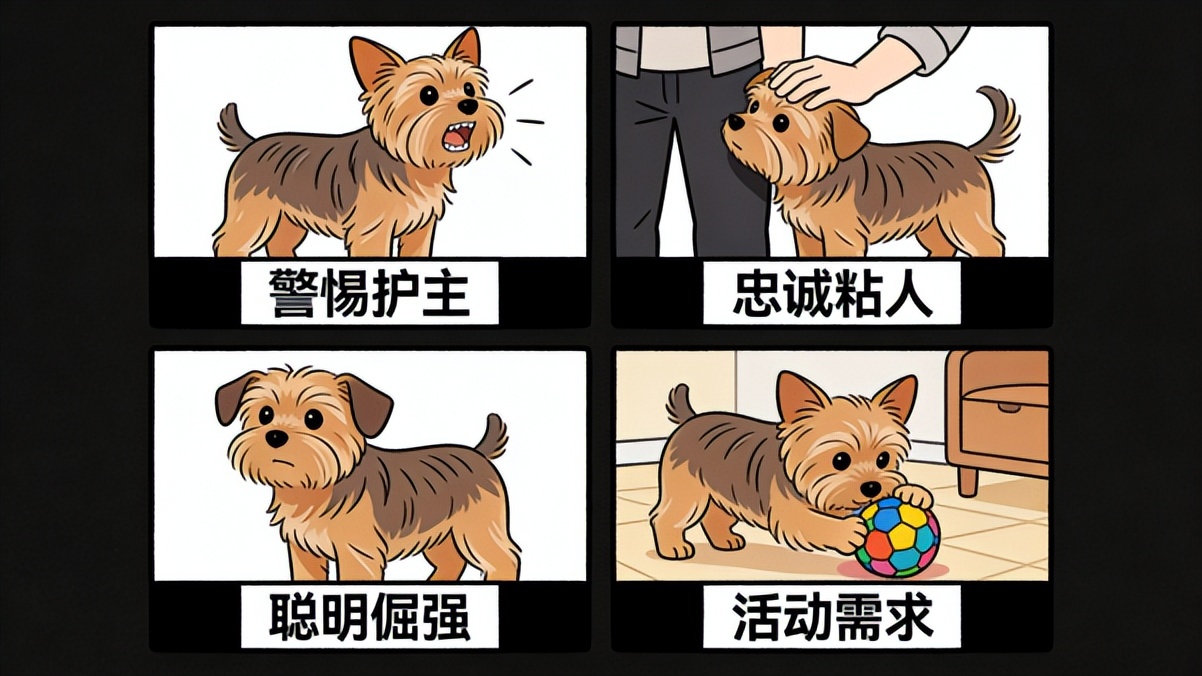 警惕护主

忠诚粘人

聪明倔强

活动需求