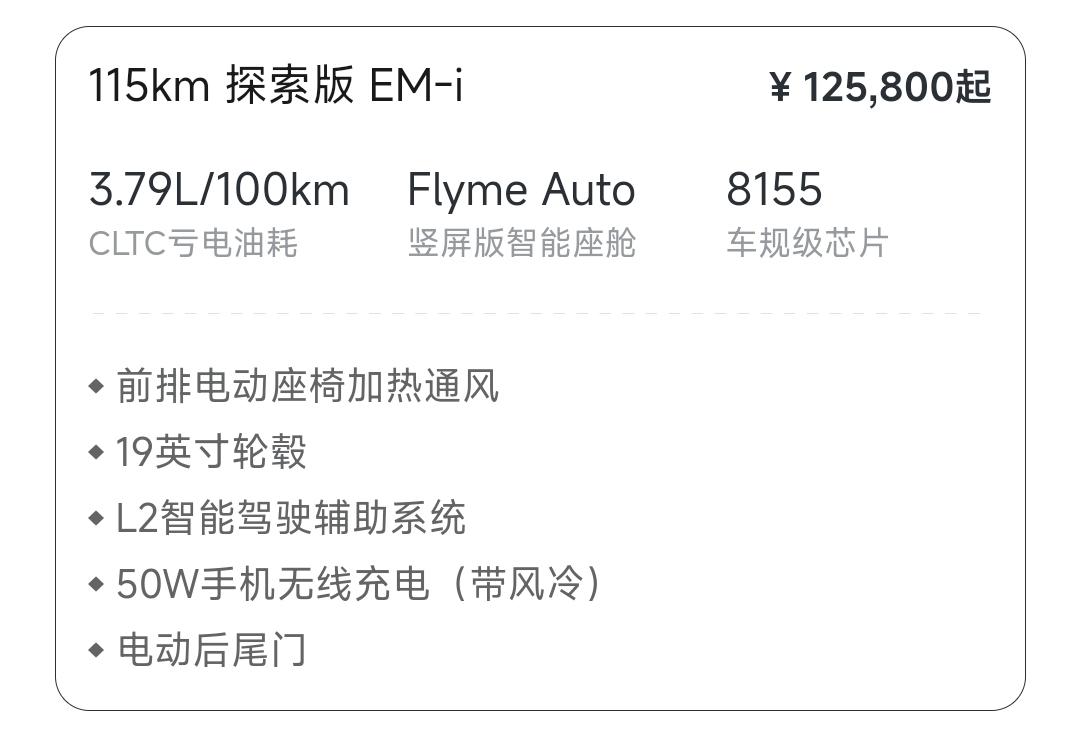 115km 探索版 EM-i

¥ 125,800起

3.79L/100km
CLTC亏电油耗

Flyme Auto
竖屏版智能座舱

8155
车规级芯片

◆ 前排电动座椅加热通风
◆ 19英寸轮毂
◆ L2智能驾驶辅助系统
◆ 50W手机无线充电（带风冷）
◆ 电动后尾门