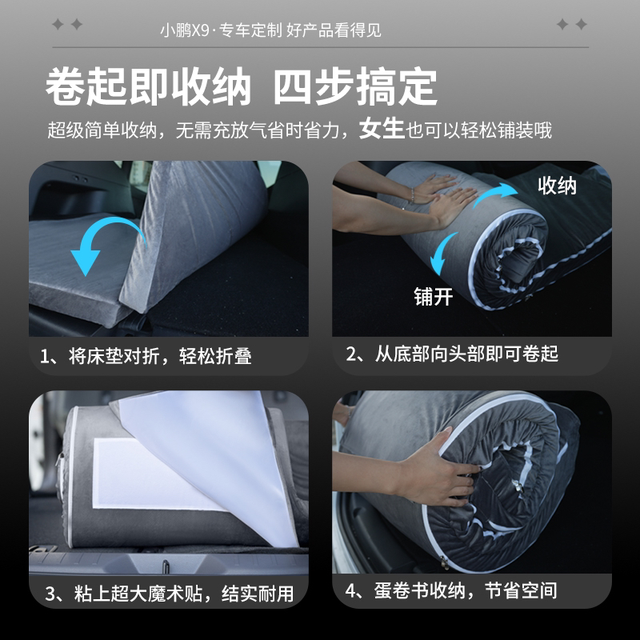 小鹏X9·专车定制 好产品看得见

卷起即收纳 四步搞定

超级简单收纳，无需充放气省时省力，女生也可以轻松铺装哦

1、将床垫对折，轻松折叠

收纳

铺开

2、从底部向头部即可卷起

3、粘上超大魔术贴，结实耐用

4、蛋卷书收纳，节省空间