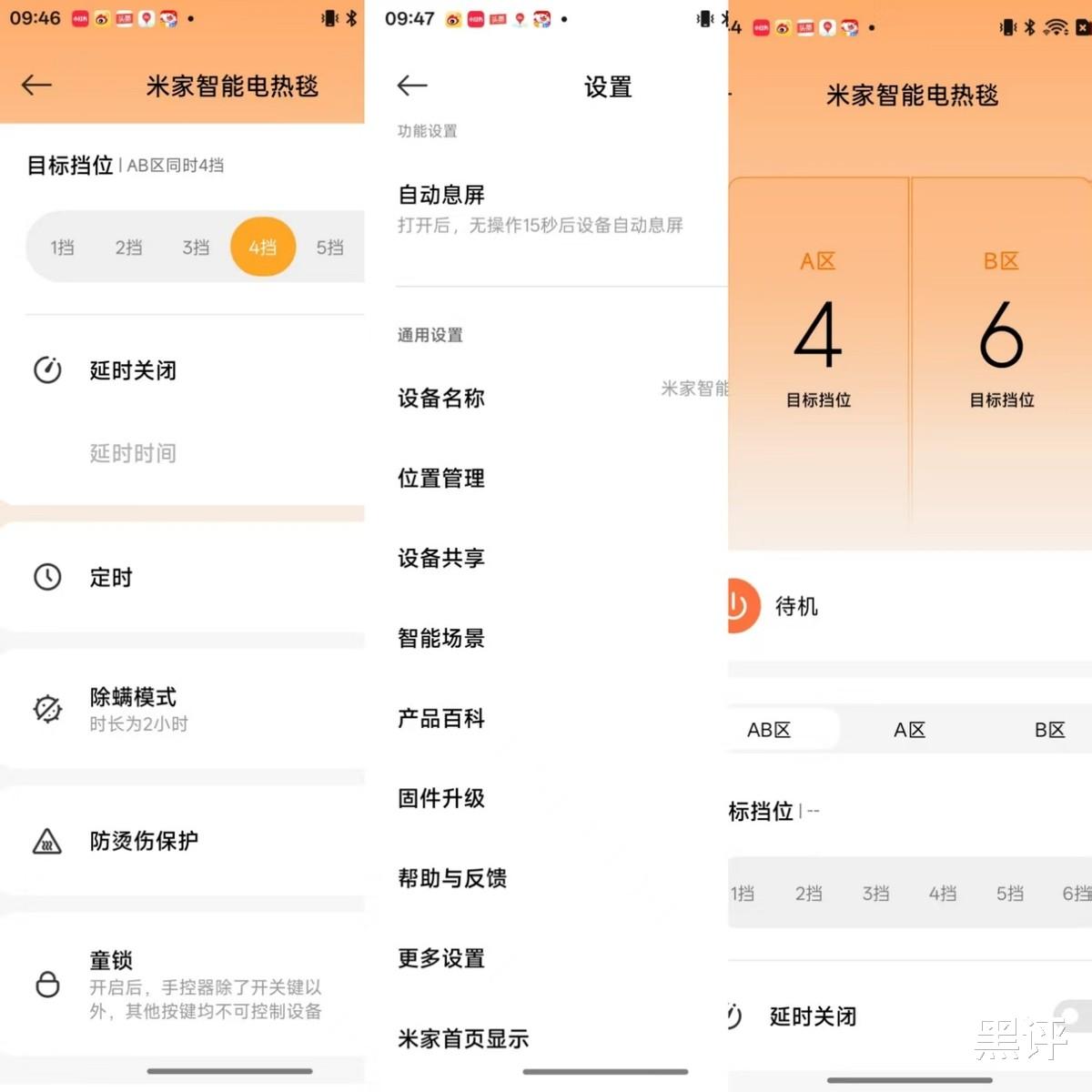 09:46

米家智能电热毯

目标挡位 | AB区同时4挡

1挡 2挡 3挡 4挡 5挡

延时关闭

延时时间

定时

除螨模式
时长为2小时

防烫伤保护

童锁
开启后，手控器除了开关键以外，其他按键均不可控制设备

09:47

设置

功能设置

自动息屏
打开后，无操作15秒后设备自动息屏

通用设置

设备名称 米家智能

位置管理

设备共享

智能场景

产品百科

固件升级

帮助与反馈

更多设置

米家首页显示

米家智能电热毯

A区
4
目标挡位

B区
6
目标挡位

待机

AB区 A区 B区

标挡位 | --

1挡 2挡 3挡 4挡 5挡 6挡

延时关闭

黑评