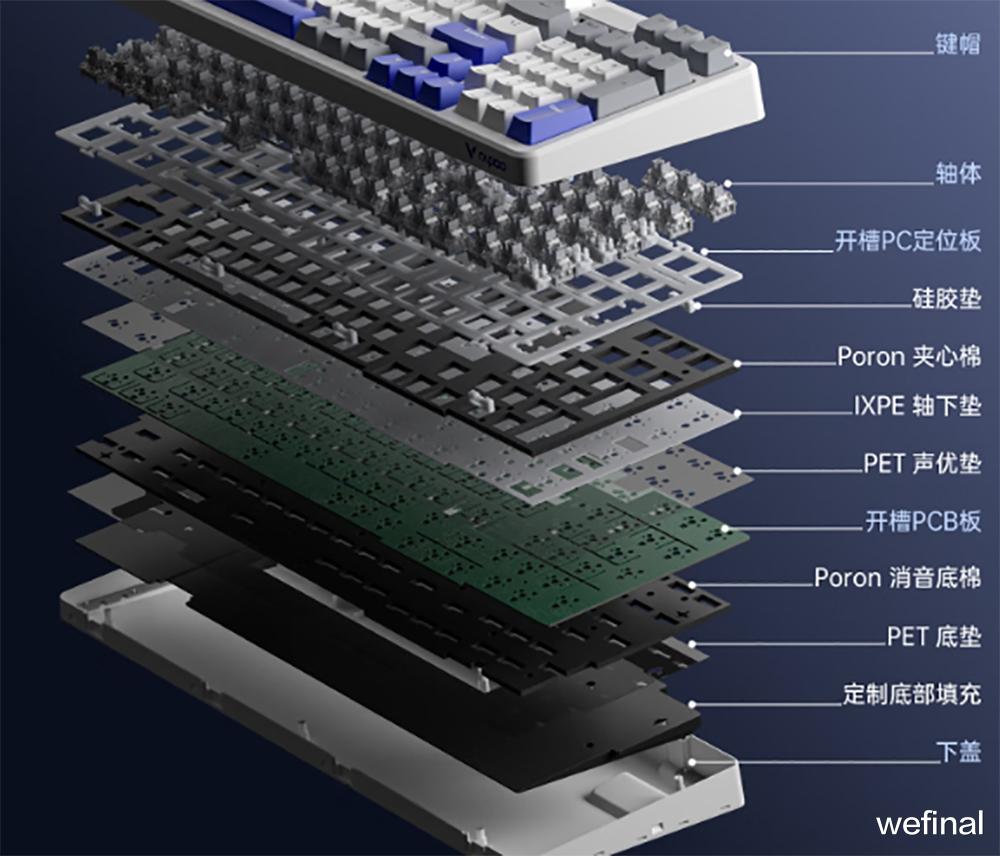 键帽
轴体
开槽PC定位板
硅胶垫
Poron 夹心棉
IXPE 轴下垫
PET 声优垫
开槽PCB板
Poron 消音底棉
PET 底垫
定制底部填充
下盖
wefinal