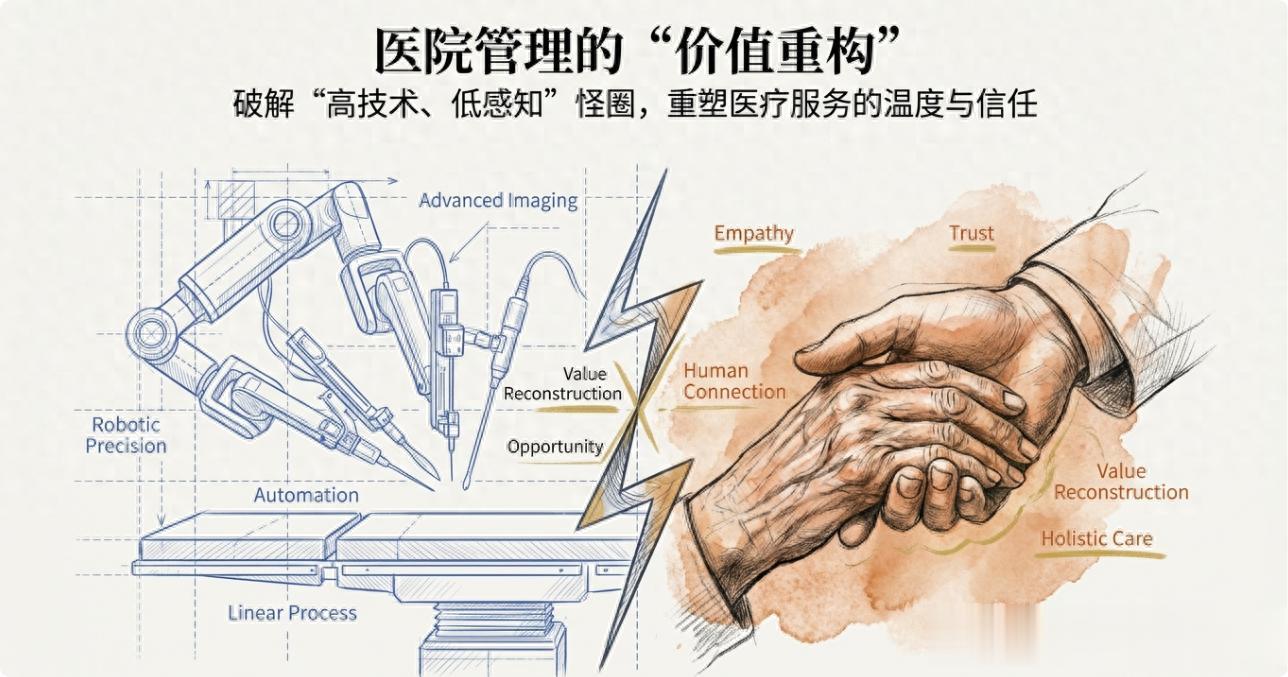 医院管理的“价值重构”

破解“高技术、低感知”怪圈，重塑医疗服务的温度与信任

Advanced Imaging

Robotic Precision

Automation

Linear Process

Value Reconstruction

Opportunity

Empathy

Trust

Human Connection

Value Reconstruction

Holistic Care