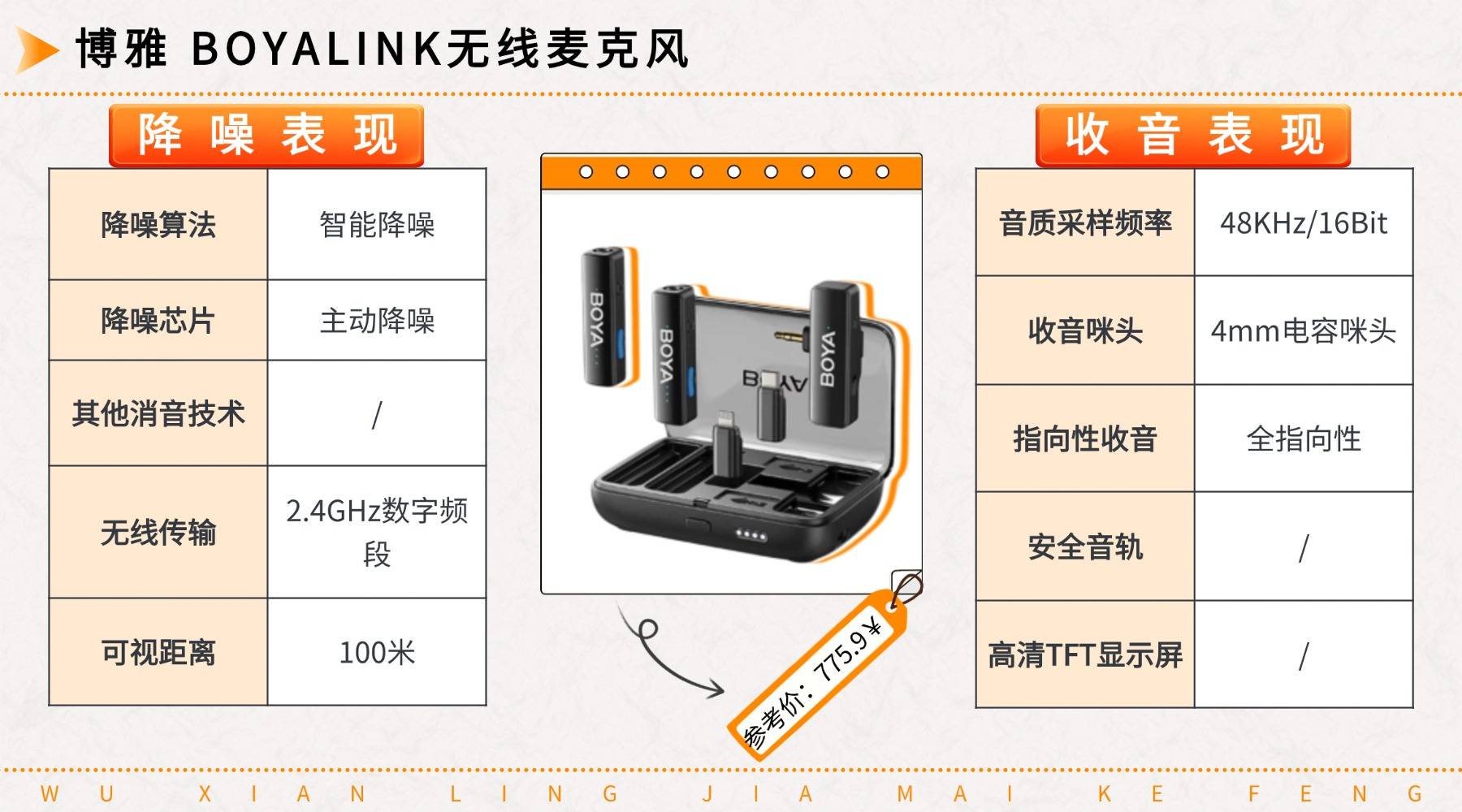 博雅 BOYALINK无线麦克风

降噪表现

| 降噪算法 | 智能降噪 |
|---|---|
| 降噪芯片 | 主动降噪 |
| 其他消音技术 | / |
| 无线传输 | 2.4GHz数字频段 |
| 可视距离 | 100米 |

BOYA
BOYA
BOYA
BOYA

参考价：775.9￥

收音表现

| 音质采样频率 | 48KHz/16Bit |
|---|---|
| 收音咪头 | 4mm电容咪头 |
| 指向性收音 | 全指向性 |
| 安全音轨 | / |
| 高清TFT显示屏 | / |

WU XIAN LING JIA MAI KE FENG