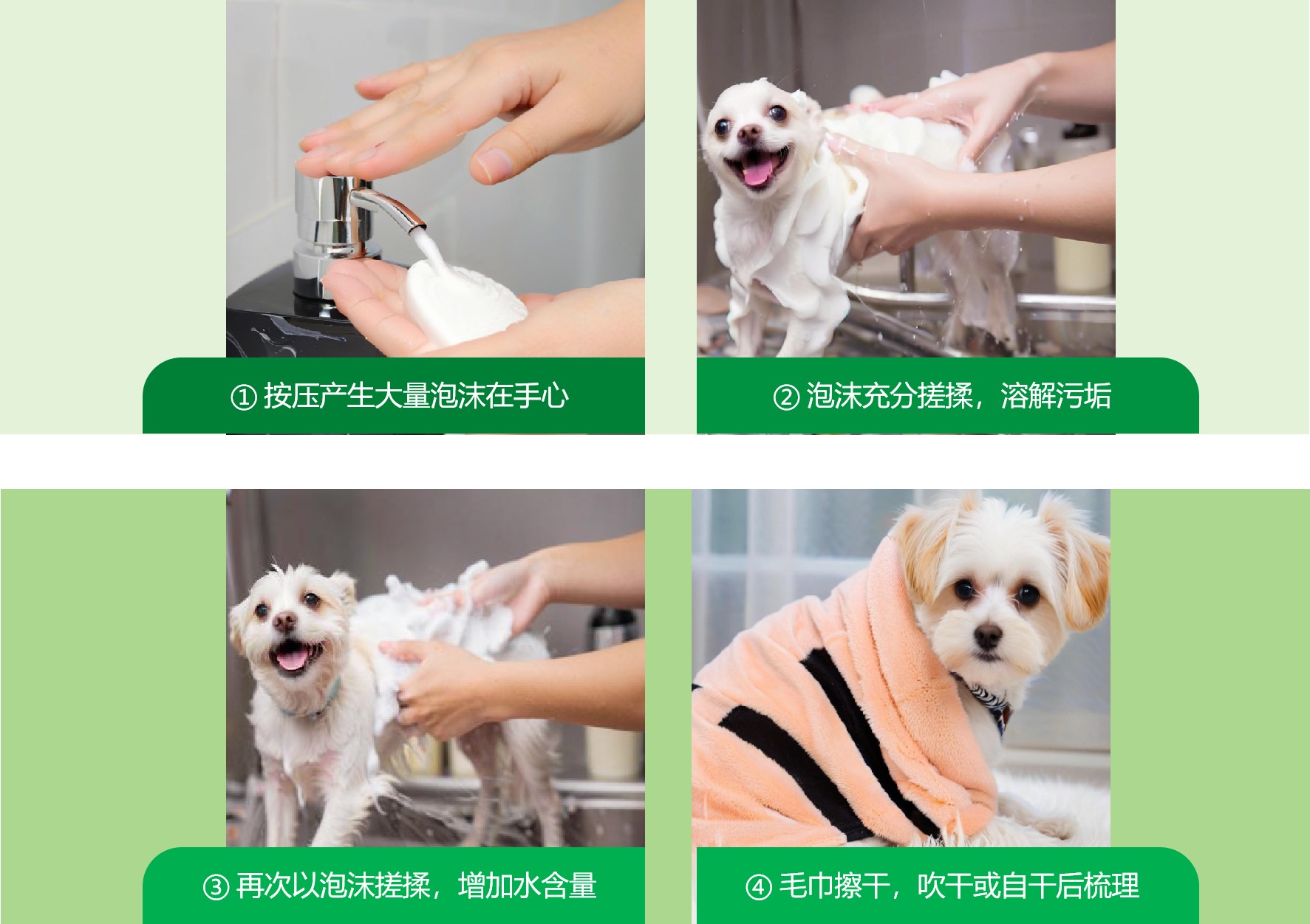 ① 按压产生大量泡沫在手心

② 泡沫充分搓揉，溶解污垢

③ 再次以泡沫搓揉，增加水含量

④ 毛巾擦干，吹干或自干后梳理