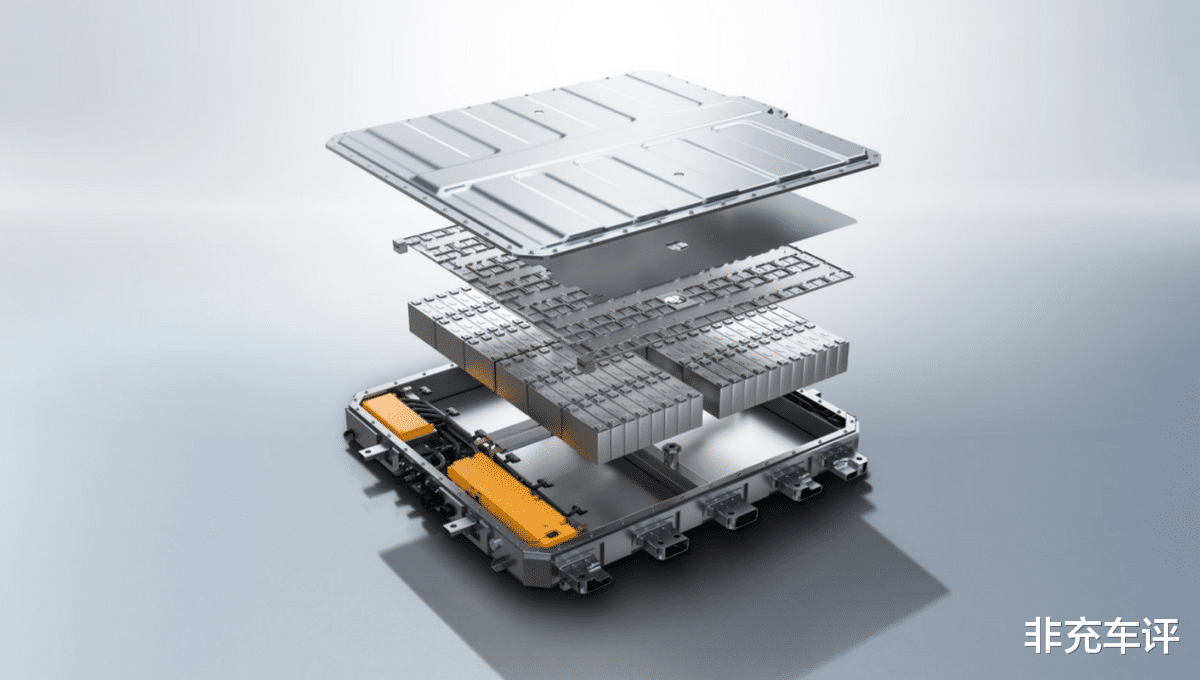 非充车评