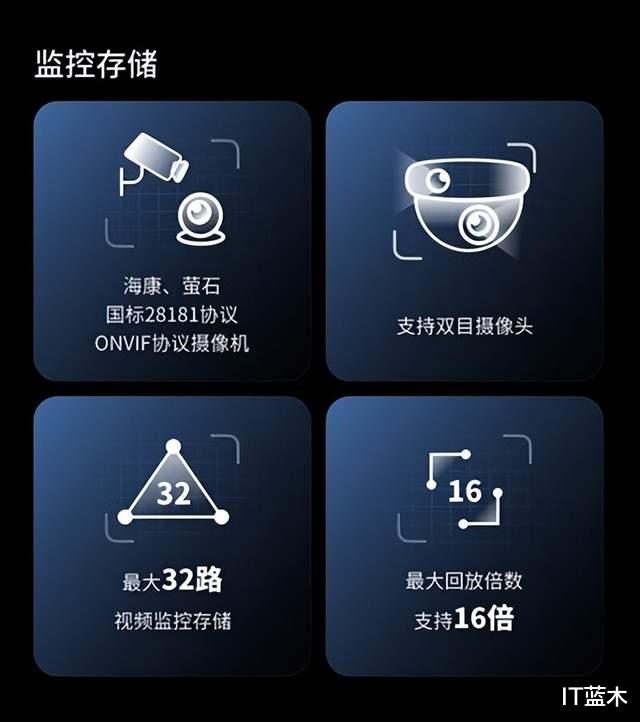 监控存储

海康、萤石
国标28181协议
ONVIF协议摄像机

支持双目摄像头

32

最大32路
视频监控存储

16

最大回放倍数
支持16倍

IT蓝木