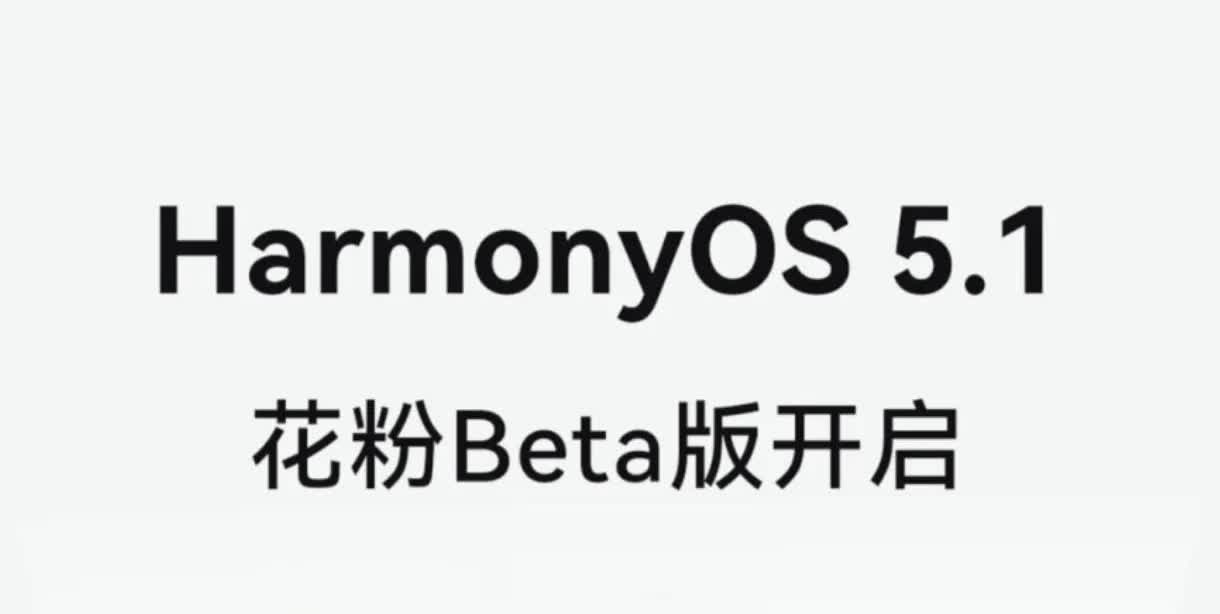 HarmonyOS 5.1

花粉Beta版开启