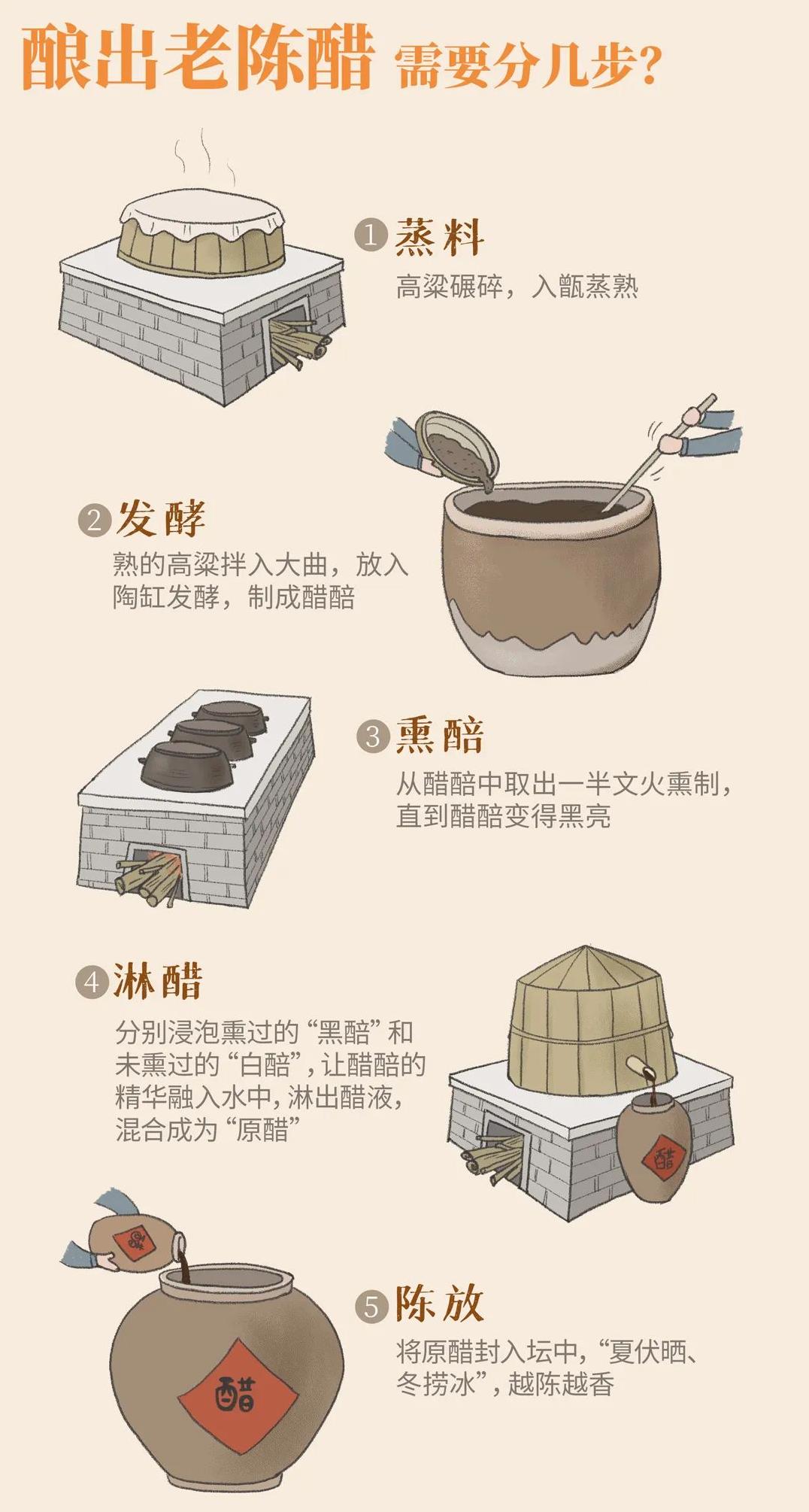 酿出老陈醋 需要分几步?

1 蒸料
高粱碾碎，入甑蒸熟

2 发酵
熟的高粱拌入大曲，放入陶缸发酵，制成醋醅

3 熏醅
从醋醅中取出一半文火熏制，直到醋醅变得黑亮

4 淋醋
分别浸泡熏过的“黑醅”和未熏过的“白醅”，让醋醅的精华融入水中，淋出醋液，混合成为“原醋”

醋

5 陈放
将原醋封入坛中，“夏伏晒、冬捞冰”，越陈越香

醋