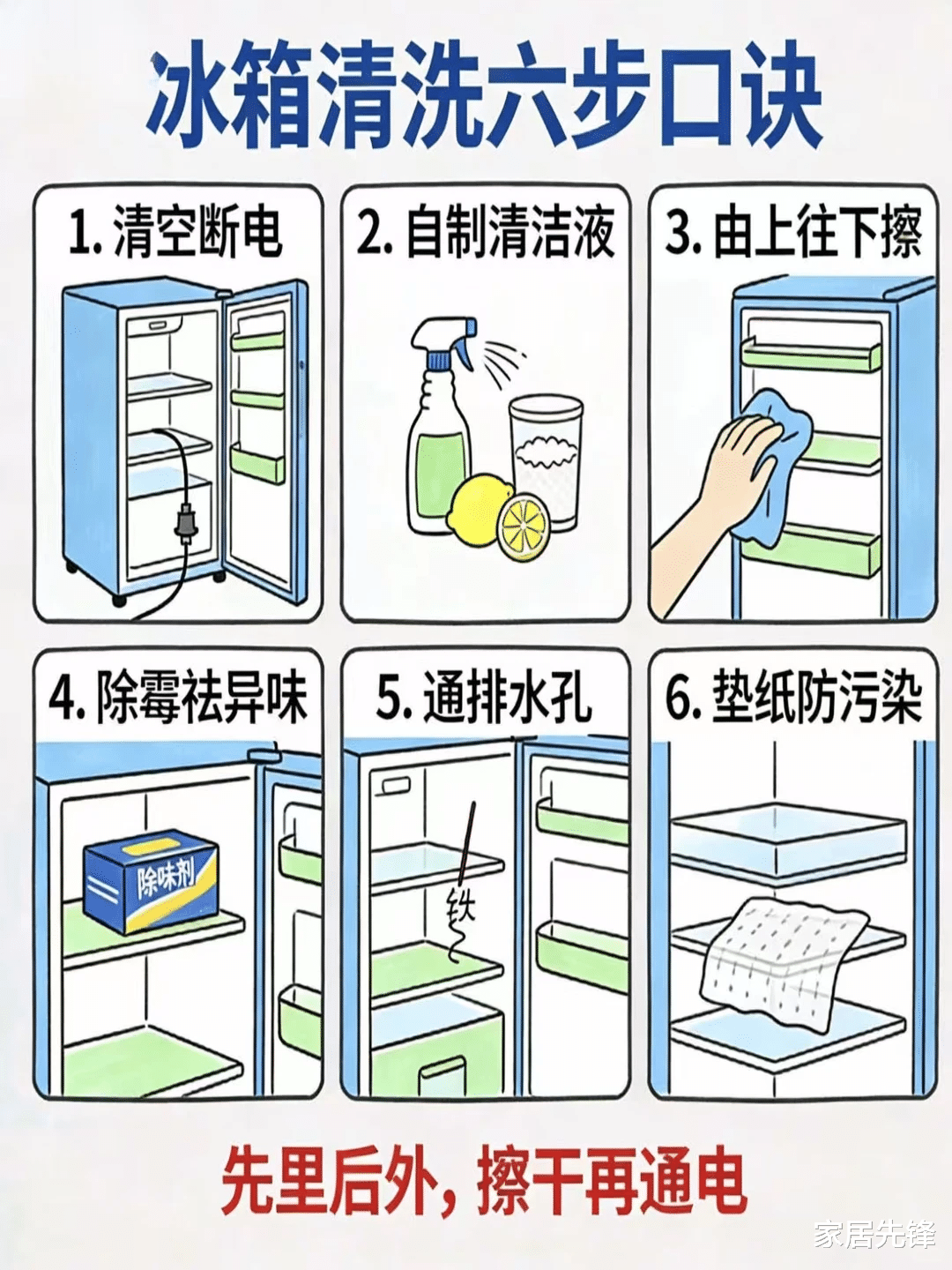 冰箱清洗六步口诀

1. 清空断电

2. 自制清洁液

3. 由上往下擦

4. 除霉祛异味

除味剂

5. 通排水孔

铁

6. 垫纸防污染

先里后外，擦干再通电

家居先锋