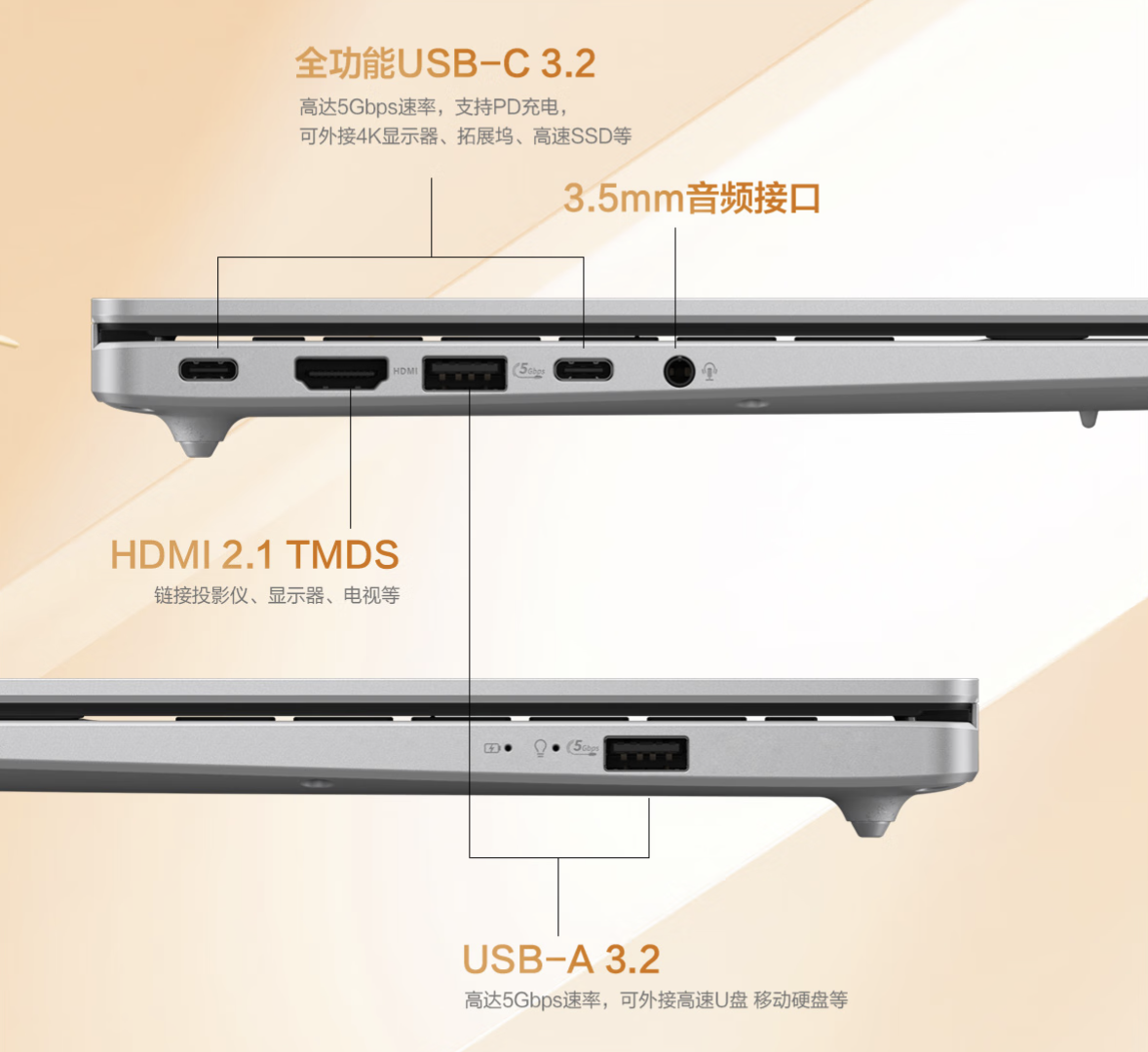 全功能USB-C 3.2

高达5Gbps速率，支持PD充电，
可外接4K显示器、拓展坞、高速SSD等

3.5mm音频接口

HDMI

5Gbps

HDMI 2.1 TMDS

链接投影仪、显示器、电视等

5Gbps

USB-A 3.2

高达5Gbps速率，可外接高速U盘 移动硬盘等