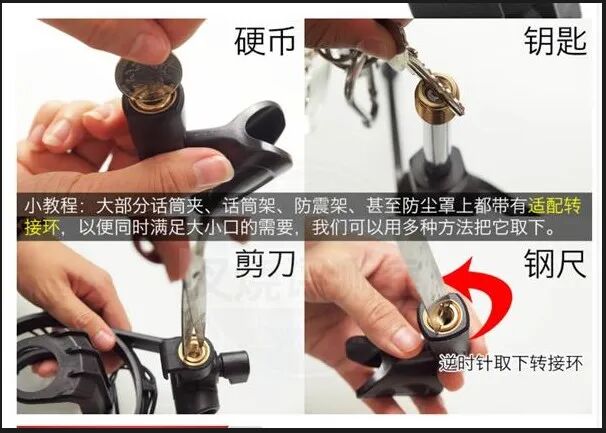 硬币

钥匙

小教程：大部分话筒夹、话筒架、防震架、甚至防尘罩上都带有适配转接环，以便同时满足大小口的需要，我们可以用多种方法把它取下。

剪刀

钢尺

逆时针取下转接环