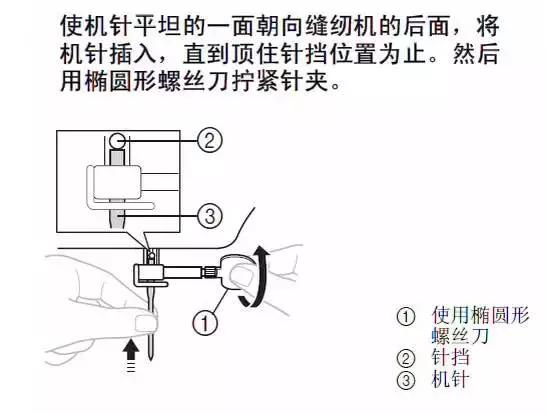 使机针平坦的一面朝向缝纫机的后面，将机针插入，直到顶住针挡位置为止。然后用椭圆形螺丝刀拧紧针夹。

②

③

①

① 使用椭圆形螺丝刀
② 针挡
③ 机针