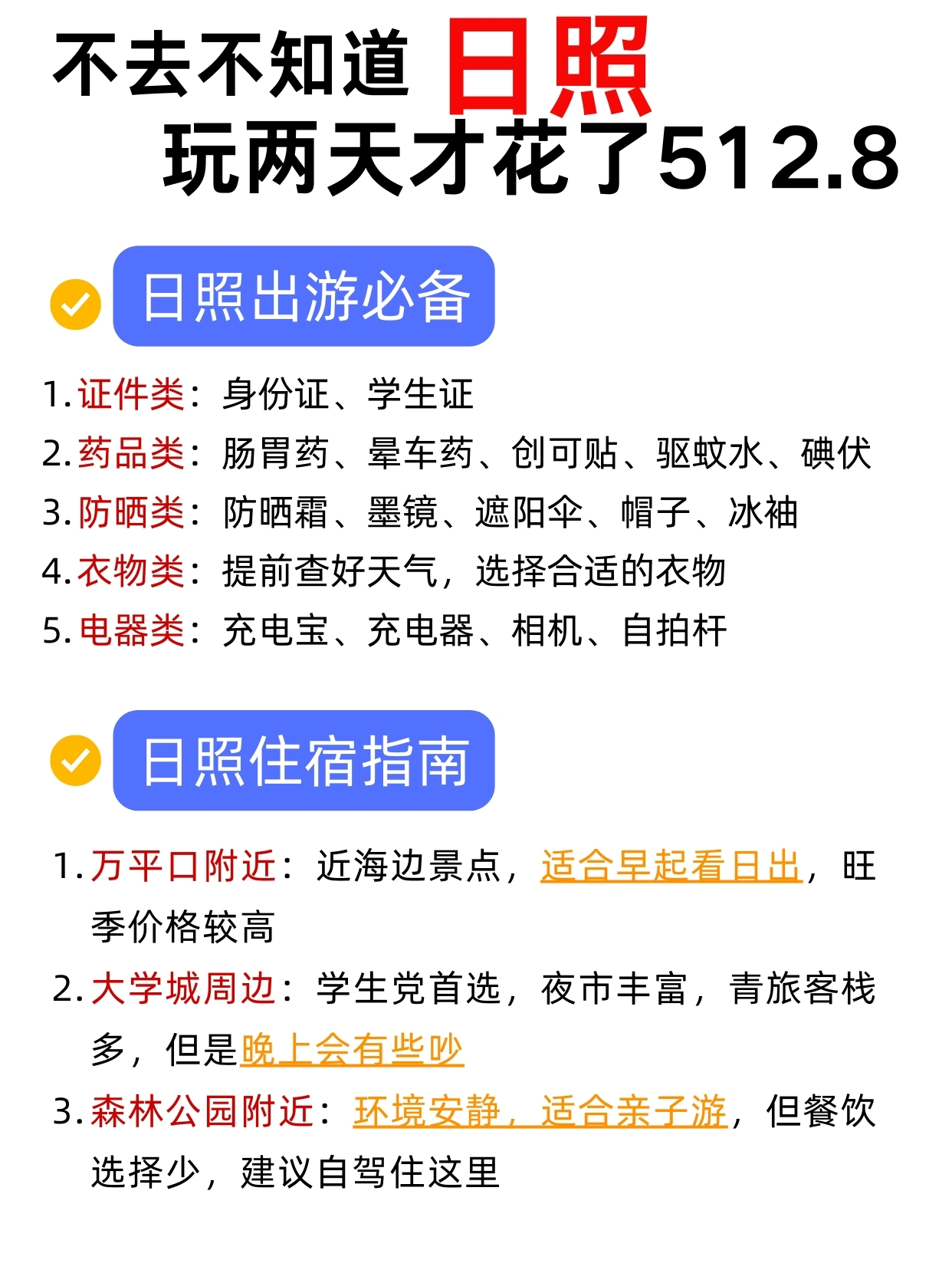 不去不知道 日照
玩两天才花了512.8

日照出游必备

1.证件类：身份证、学生证
2.药品类：肠胃药、晕车药、创可贴、驱蚊水、碘伏
3.防晒类：防晒霜、墨镜、遮阳伞、帽子、冰袖
4.衣物类：提前查好天气，选择合适的衣物
5.电器类：充电宝、充电器、相机、自拍杆

日照住宿指南

1.万平口附近：近海边景点，适合早起看日出，旺季价格较高
2.大学城周边：学生党首选，夜市丰富，青旅客栈多，但是晚上会有些吵
3.森林公园附近：环境安静，适合亲子游，但餐饮选择少，建议自驾住这里