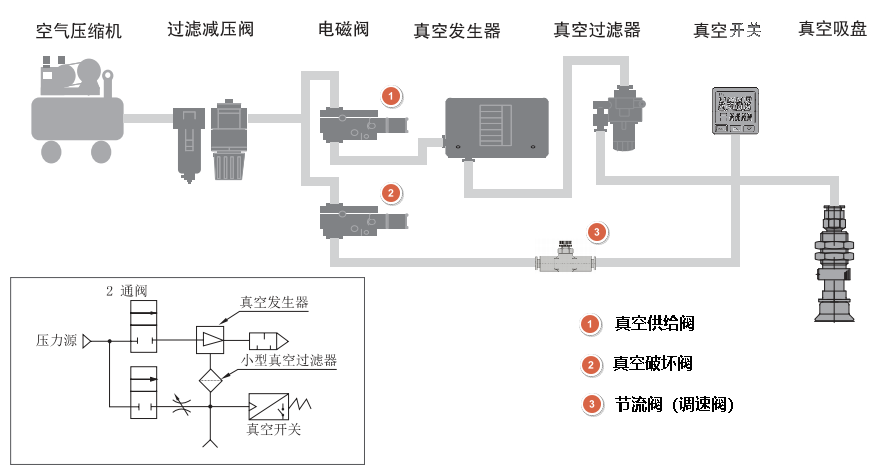 空气压缩机　过滤减压阀　电磁阀　真空发生器　真空过滤器　真空开关　真空吸盘

1
2
3

2 通阀
真空发生器
压力源
小型真空过滤器
真空开关

1 真空供给阀
2 真空破坏阀
3 节流阀（调速阀）