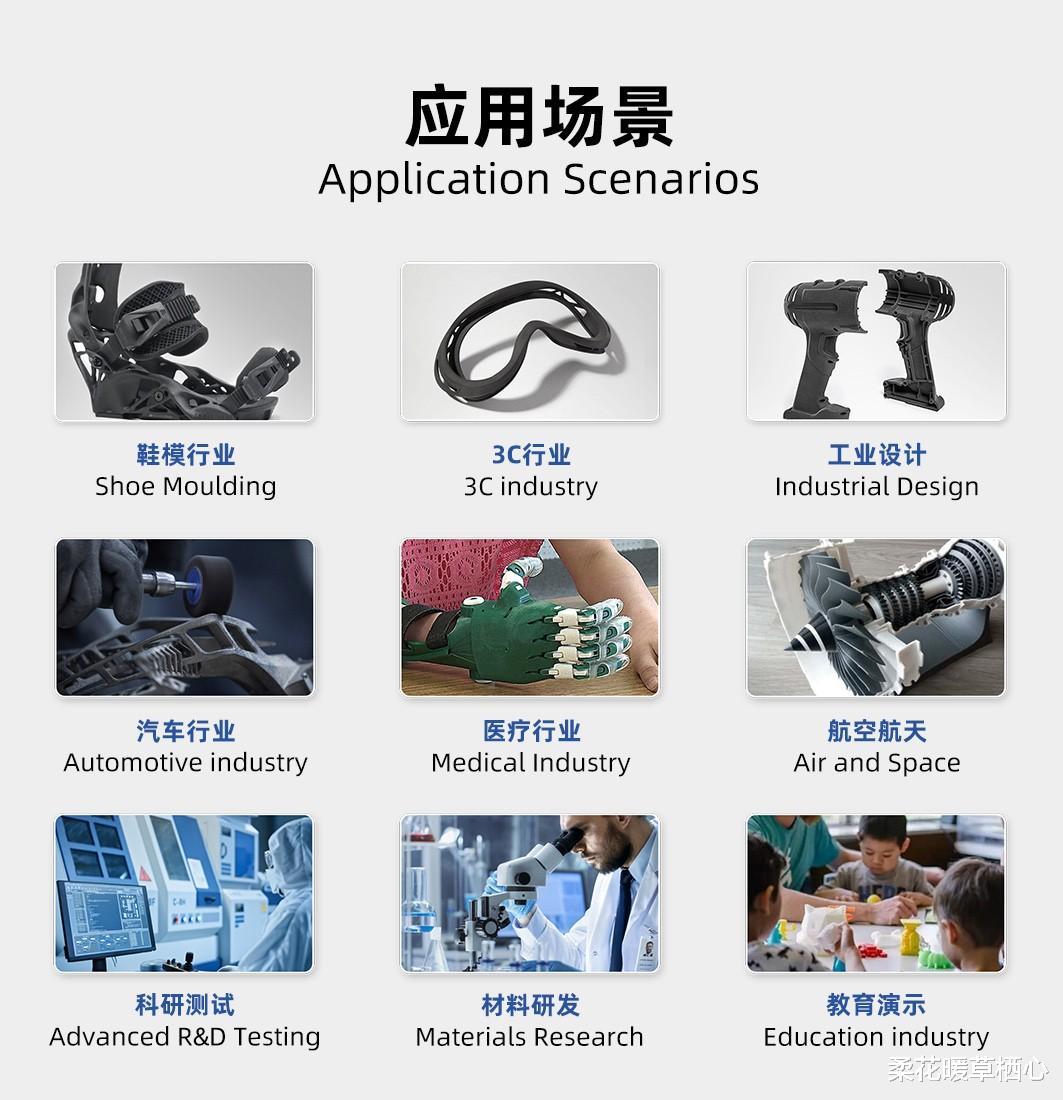 应用场景
Application Scenarios

鞋模行业
Shoe Moulding

3C行业
3C industry

工业设计
Industrial Design

汽车行业
Automotive industry

医疗行业
Medical Industry

航空航天
Air and Space

科研测试
Advanced R&D Testing

材料研发
Materials Research

教育演示
Education industry

柔花暖草栖心